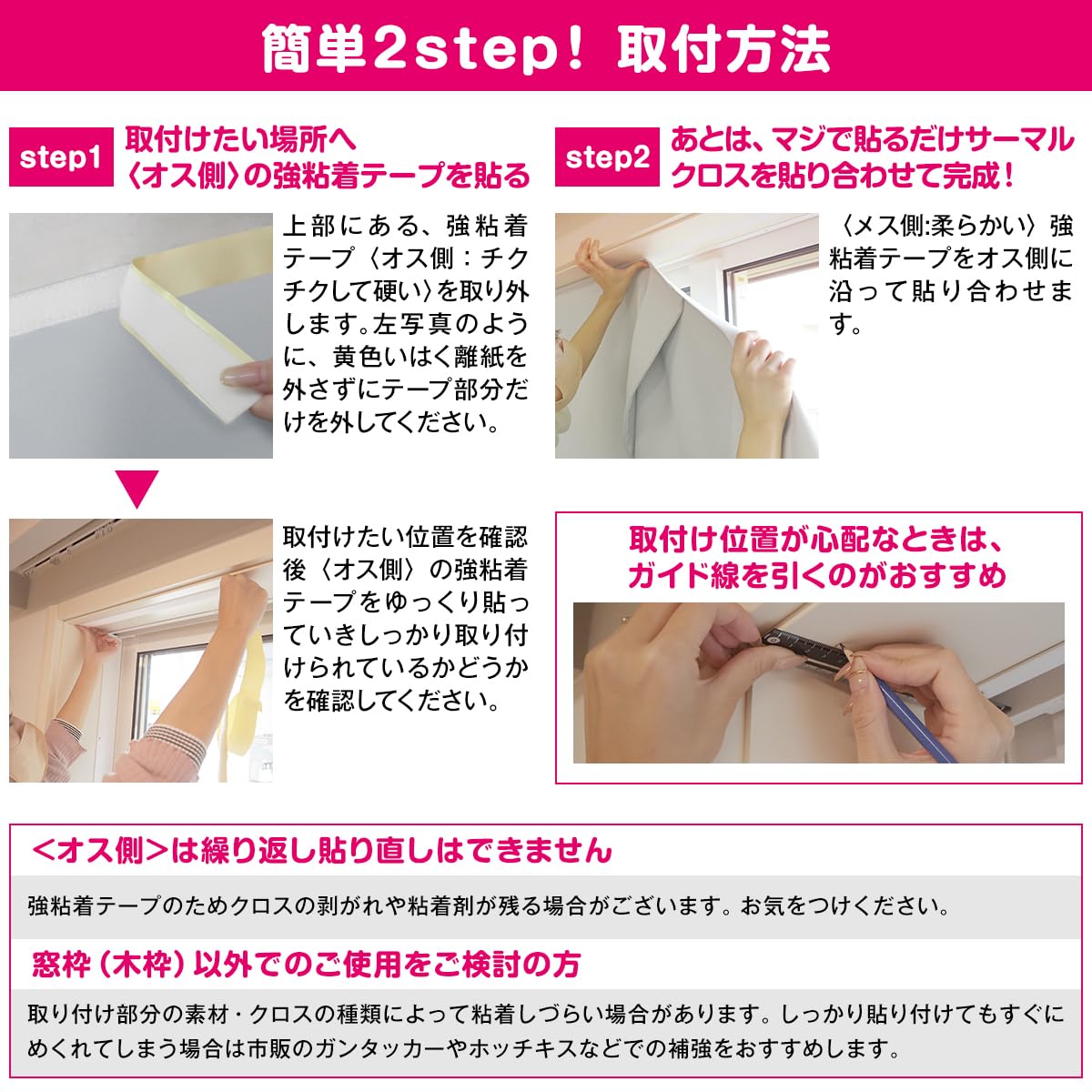 簡単2step！取付方法

step1 取付けたい場所へ〈オス側〉の強粘着テープを貼る

上部にある、強粘着テープ〈オス側：チクチクして硬い〉を取り外します。左写真のように、黄色いはく離紙を外さずにテープ部分だけを外してください。

取付けたい位置を確認後〈オス側〉の強粘着テープをゆっくり貼っていきしっかり取り付けられているかどうかを確認してください。

step2 あとは、マジで貼るだけサーマルクロスを貼り合わせて完成！

〈メス側:柔らかい〉強粘着テープをオス側に沿って貼り合わせます。

取付け位置が心配なときは、ガイド線を引くのがおすすめ

<オス側>は繰り返し貼り直しはできません

強粘着テープのためクロスの剥がれや粘着剤が残る場合がございます。お気をつけください。

窓枠（木枠）以外でのご使用をご検討の方

取り付け部分の素材・クロスの種類によって粘着しづらい場合があります。しっかり貼り付けてもすぐにめくれてしまう場合は市販のガンタッカーやホッチキスなどでの補強をおすすめします。