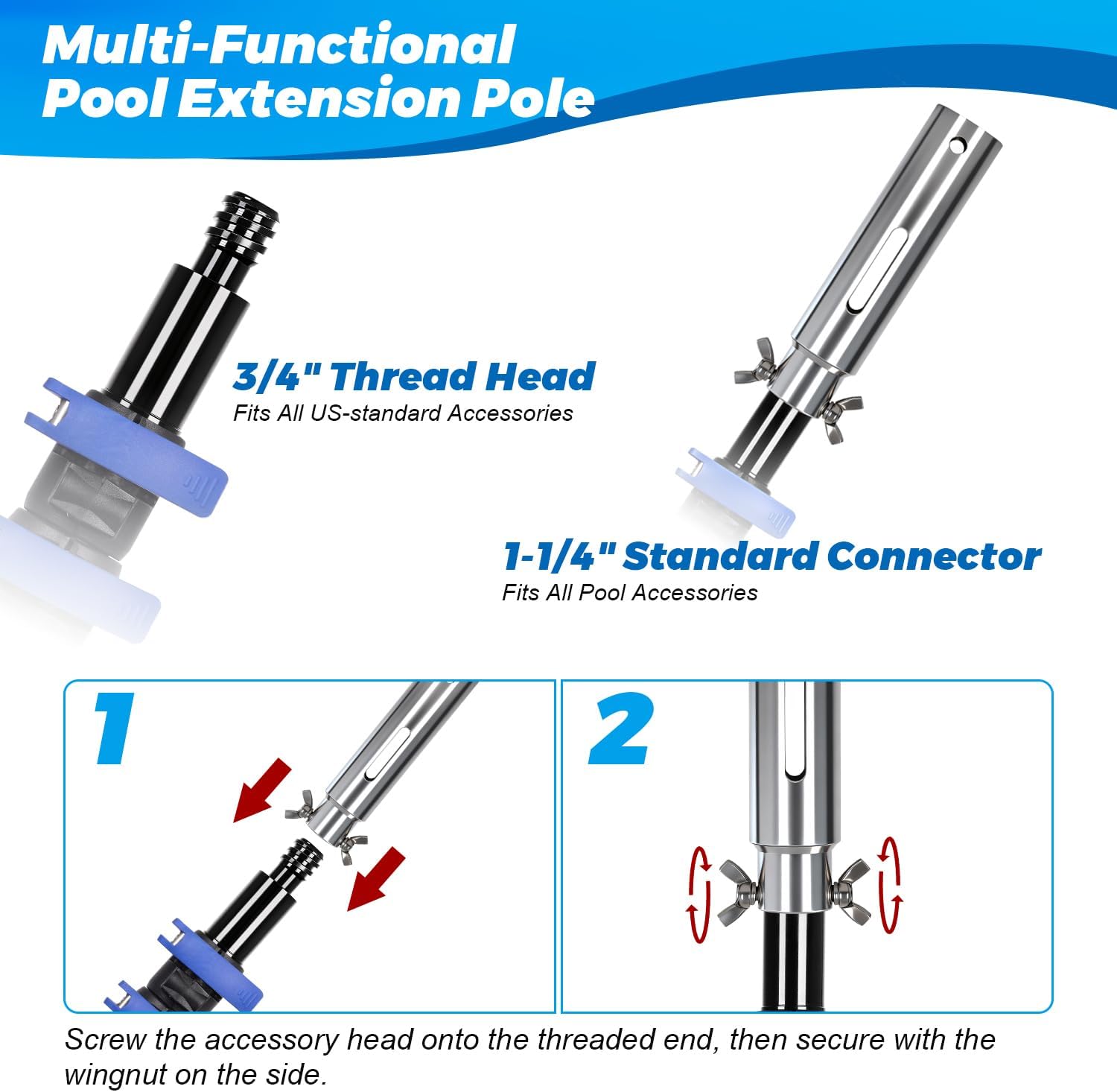 Multi-Functional Pool Extension Pole

3/4" Thread Head
Fits All US-standard Accessories

1-1/4" Standard Connector
Fits All Pool Accessories

1

2

Screw the accessory head onto the threaded end, then secure with the wingnut on the side.