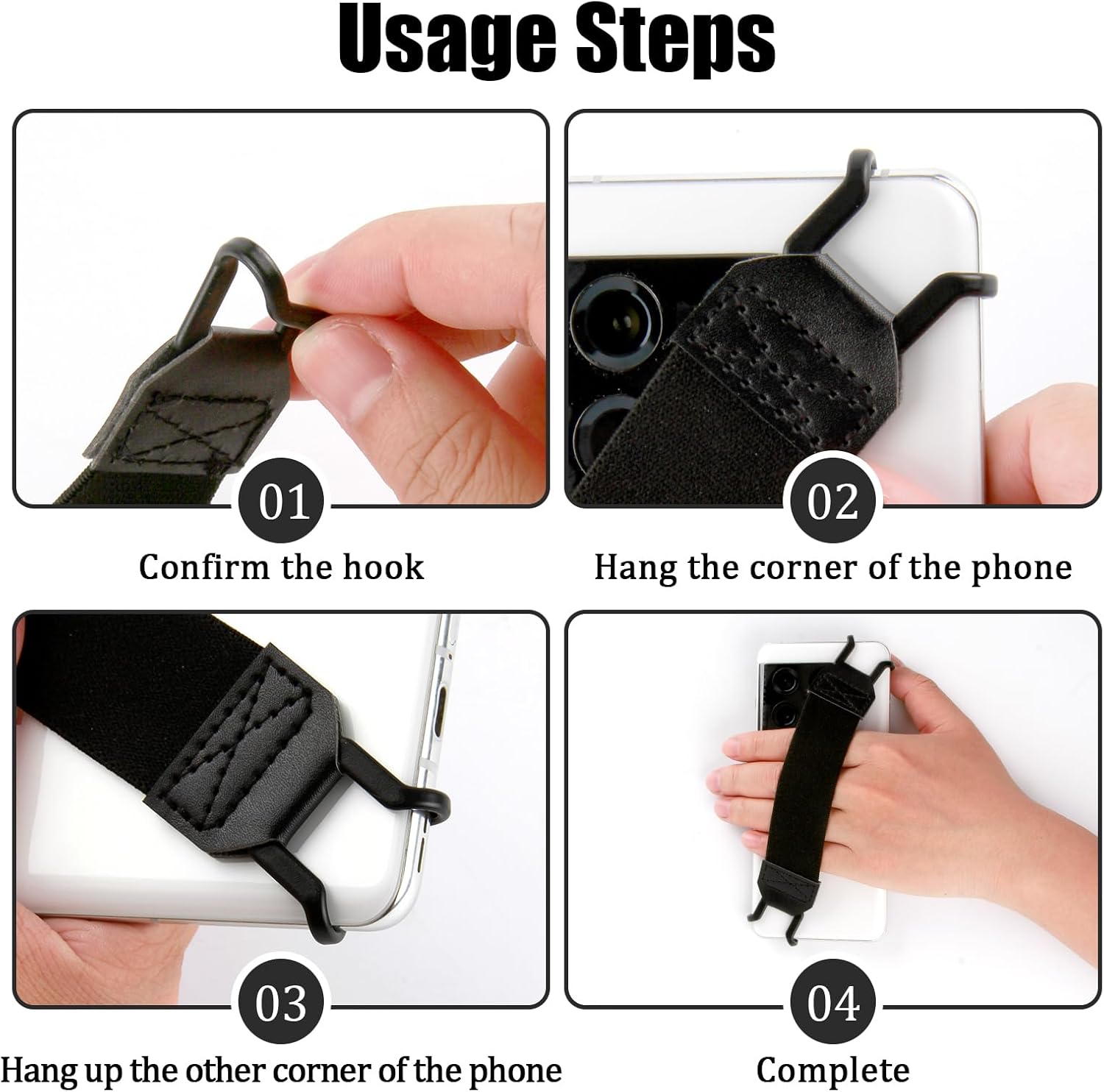 Usage Steps

01

Confirm the hook

02

Hang the corner of the phone

03

Hang up the other corner of the phone

04

Complete