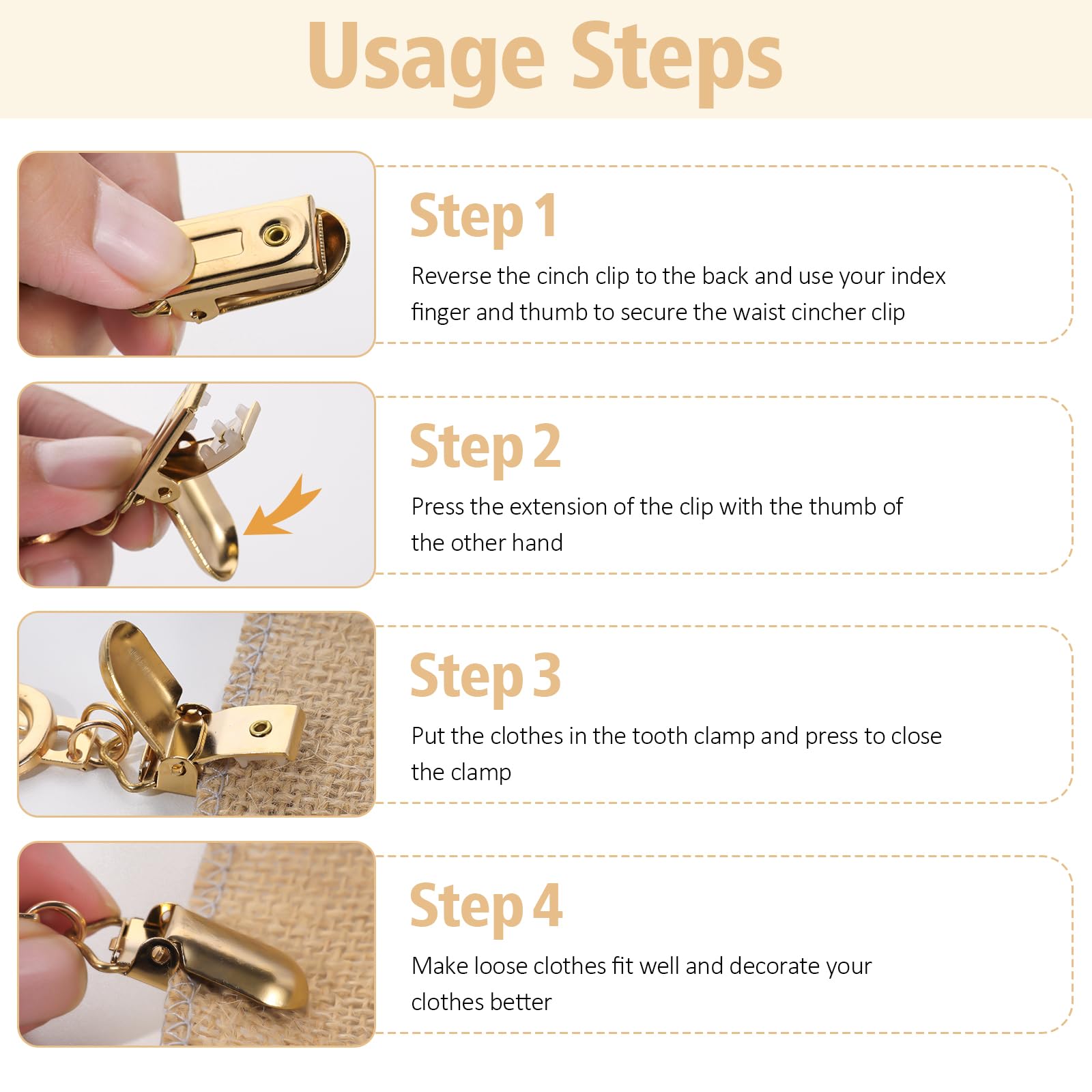 Usage Steps

Step 1

Reverse the cinch clip to the back and use your index finger and thumb to secure the waist cincher clip

Step 2

Press the extension of the clip with the thumb of the other hand

Step 3

Put the clothes in the tooth clamp and press to close the clamp

Step 4

Make loose clothes fit well and decorate your clothes better