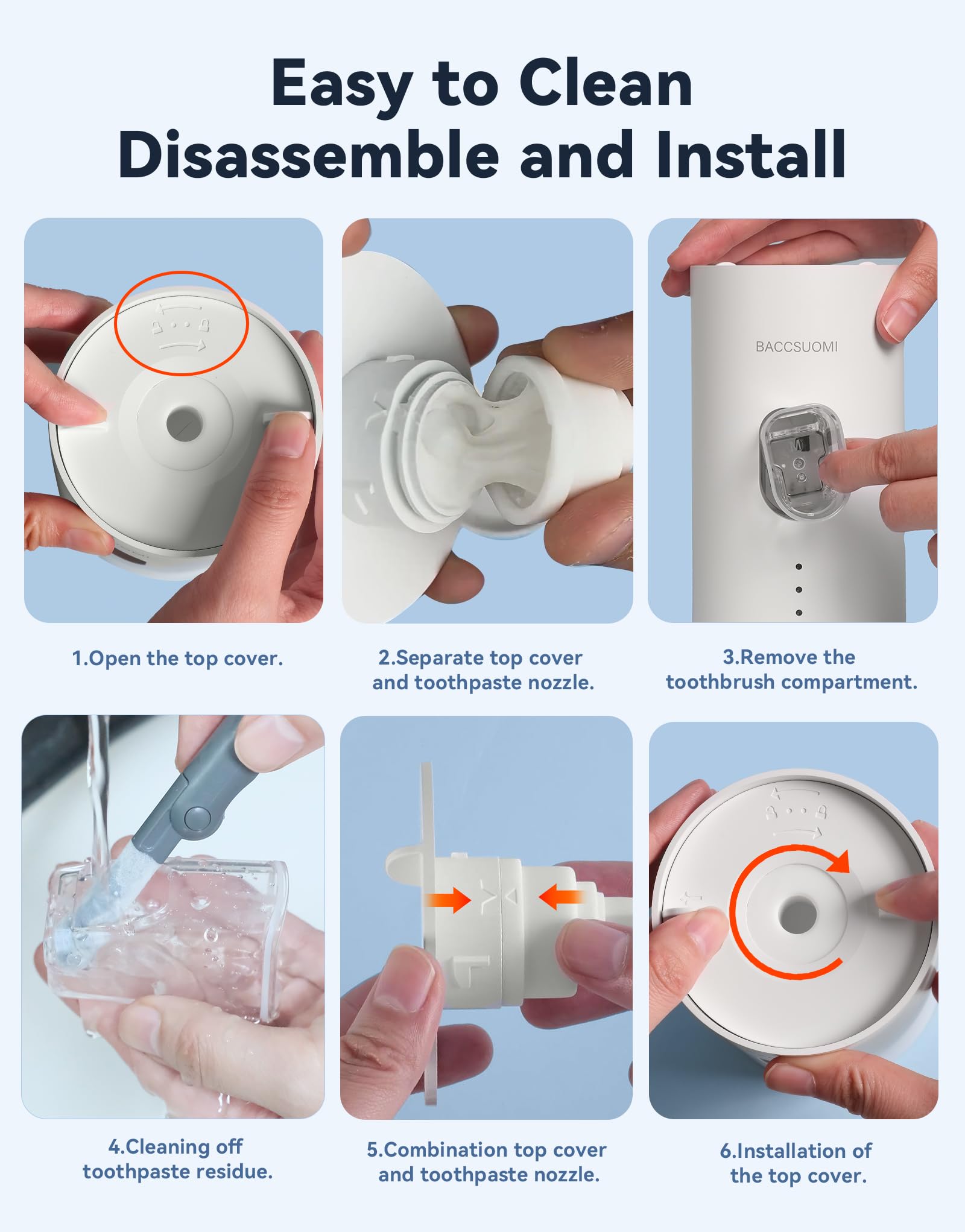 Easy to Clean
Disassemble and Install

BACCSUOMI

1.Open the top cover.

2.Separate top cover and toothpaste nozzle.

3.Remove the toothbrush compartment.

4.Cleaning off toothpaste residue.

5.Combination top cover and toothpaste nozzle.

6.Installation of the top cover.