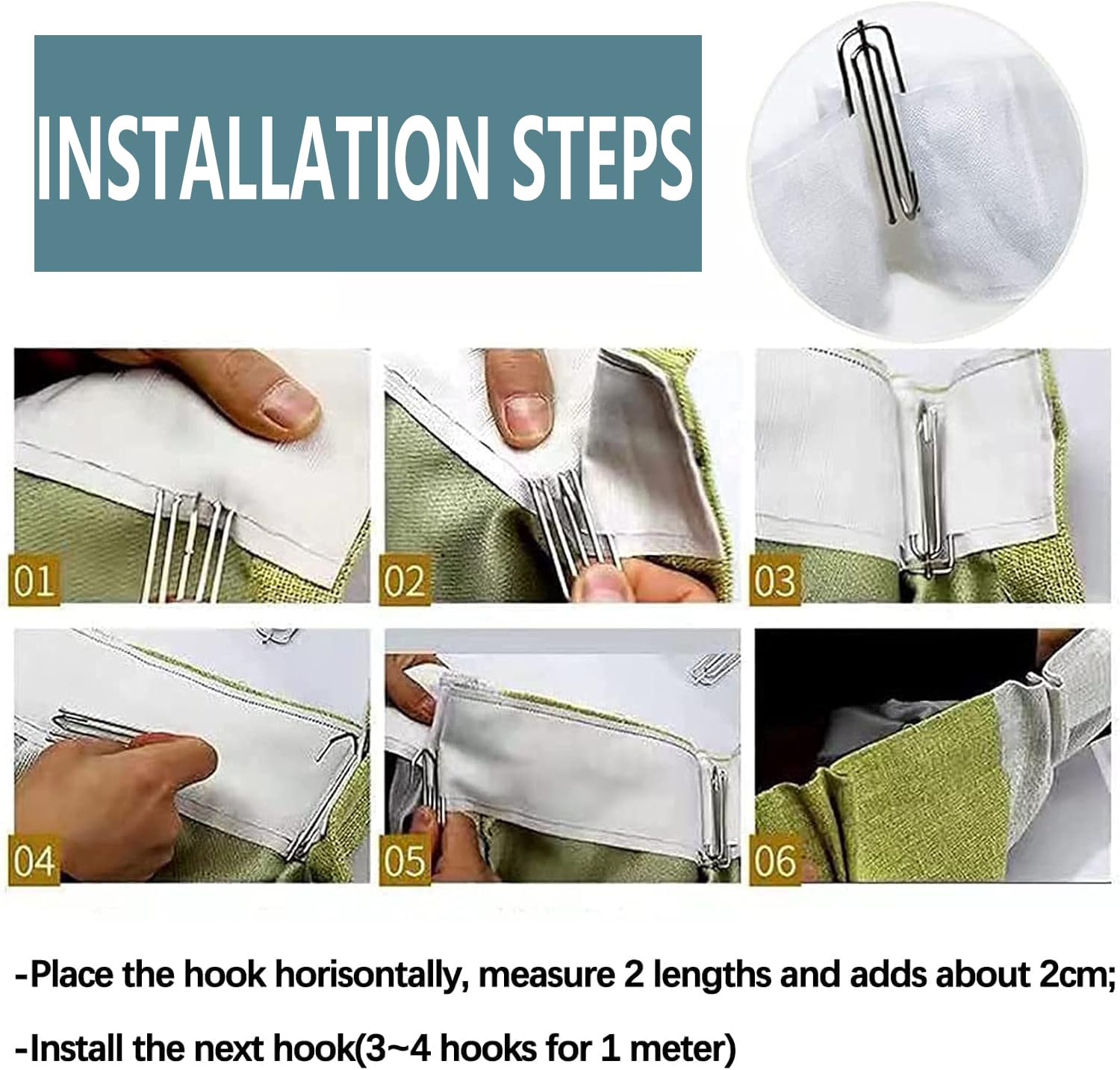 INSTALLATION STEPS

01

02

03

04

05

06

-Place the hook horisontally, measure 2 lengths and adds about 2cm;

-Install the next hook(3~4 hooks for 1 meter)