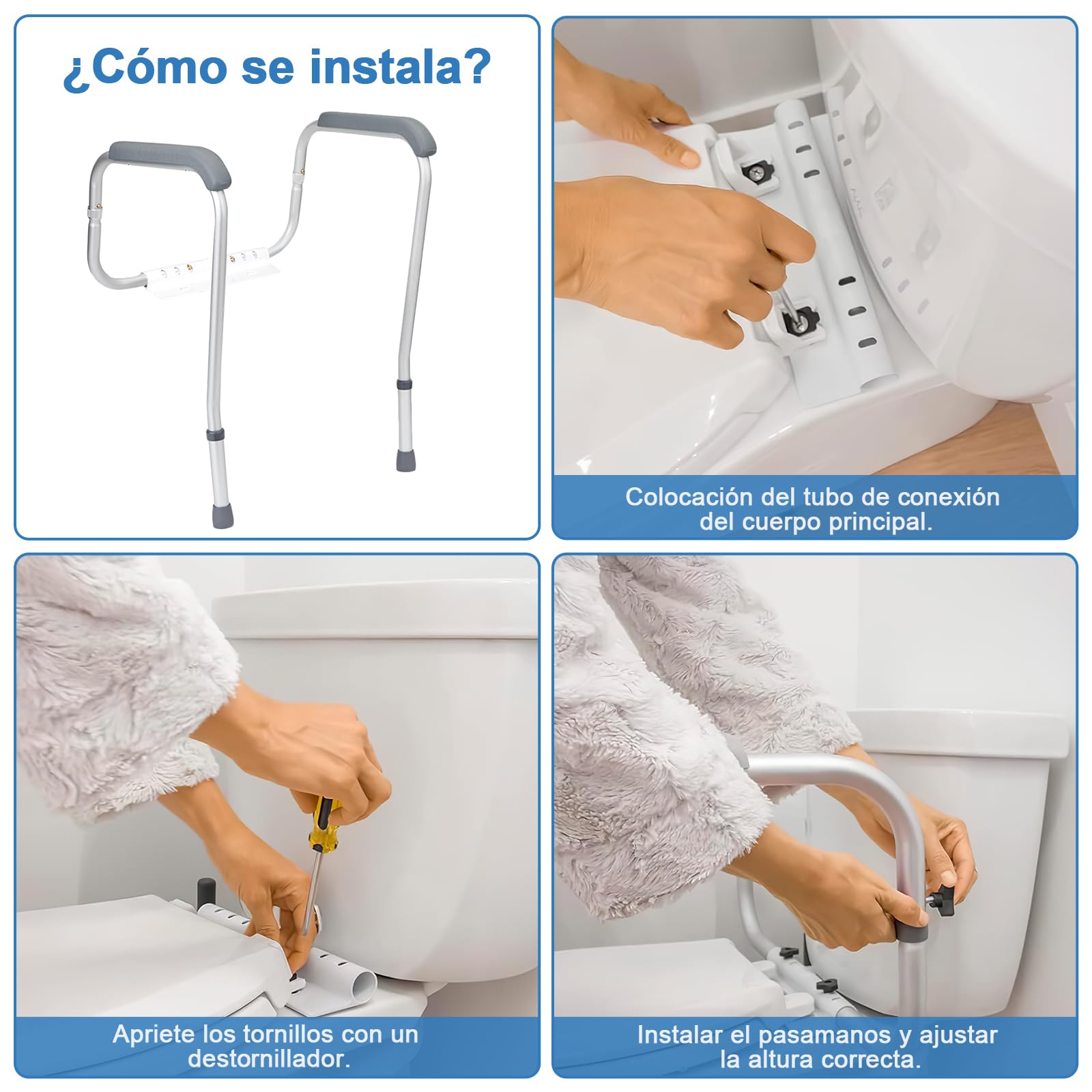 ¿Cómo se instala?

Colocación del tubo de conexión del cuerpo principal.

Apriete los tornillos con un destornillador.

Instalar el pasamanos y ajustar la altura correcta.