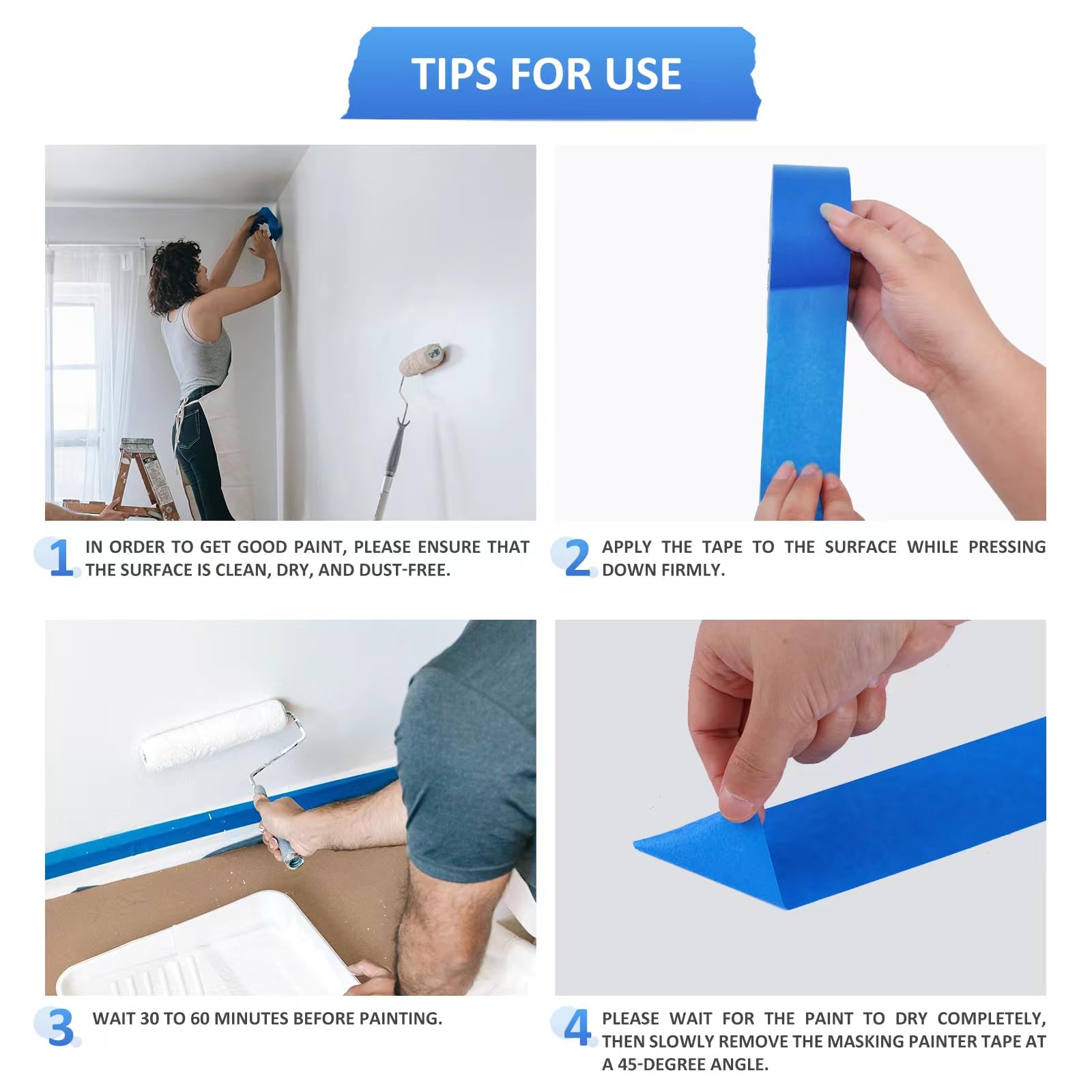 TIPS FOR USE

1 IN ORDER TO GET GOOD PAINT, PLEASE ENSURE THAT THE SURFACE IS CLEAN, DRY, AND DUST-FREE.

2 APPLY THE TAPE TO THE SURFACE WHILE PRESSING DOWN FIRMLY.

3 WAIT 30 TO 60 MINUTES BEFORE PAINTING.

4 PLEASE WAIT FOR THE PAINT TO DRY COMPLETELY, THEN SLOWLY REMOVE THE MASKING PAINTER TAPE AT A 45-DEGREE ANGLE.