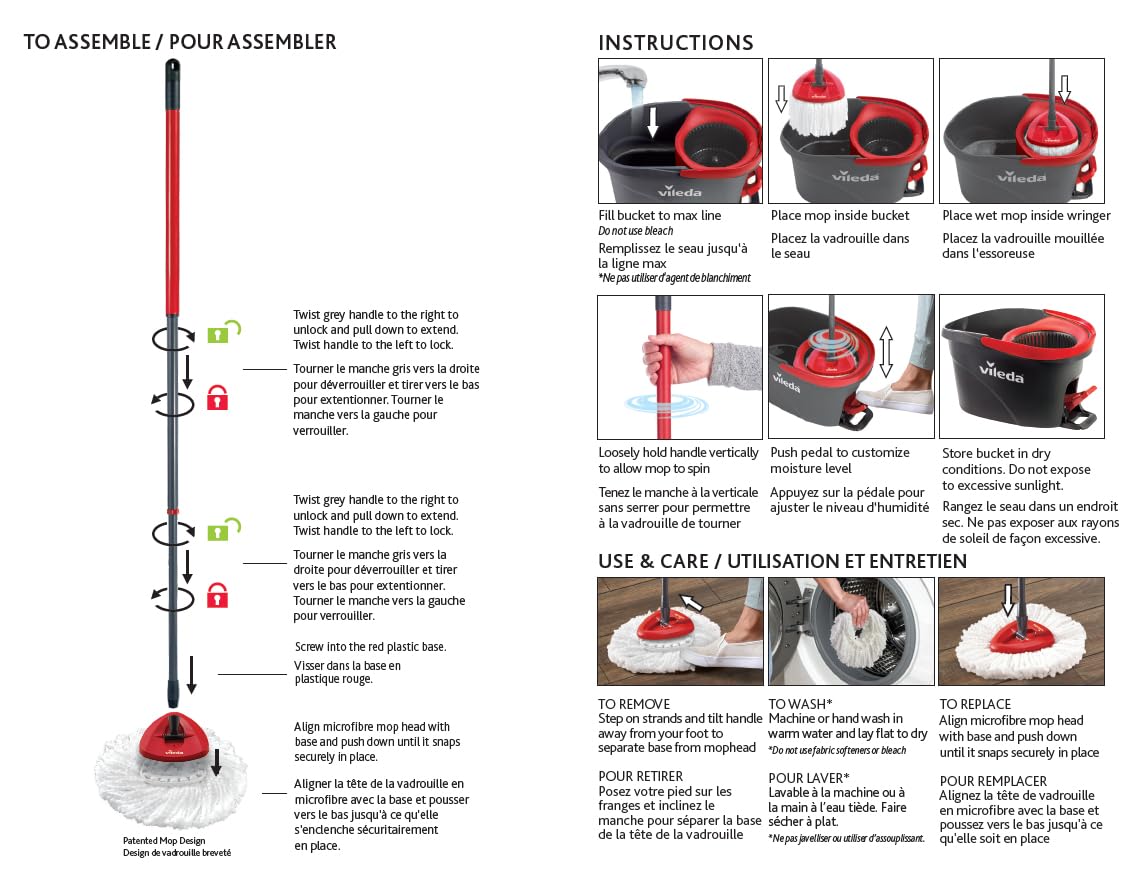 TO ASSEMBLE / POUR ASSEMBLER

Twist grey handle to the right to unlock and pull down to extend. Twist handle to the left to lock.

Tourner le manche gris vers la droite pour déverrouiller et tirer vers le bas pour extentionner. Tourner le manche vers la gauche pour verrouiller.

Twist grey handle to the right to unlock and pull down to extend. Twist handle to the left to lock.

Tourner le manche gris vers la droite pour déverrouiller et tirer vers le bas pour extentionner. Tourner le manche vers la gauche pour verrouiller.

Screw into the red plastic base.

Visser dans la base en plastique rouge.

Align microfibre mop head with base and push down until it snaps securely in place.

Aligner la tête de la vadrouille en microfibre avec la base et pousser vers le bas jusqu'à ce qu'elle s'enclenche sécuritairement en place.

vileda

Patented Mop Design
Design de vadrouille breveté

INSTRUCTIONS

vileda

Fill bucket to max line
Do not use bleach
Remplissez le seau jusqu'à la ligne max
*Ne pas utiliser d'agent de blanchiment

vileda

Place mop inside bucket
Placez la vadrouille dans le seau

vileda

Place wet mop inside wringer
Placez la vadrouille mouillée dans l'essoreuse

Loosely hold handle vertically to allow mop to spin
Tenez le manche à la verticale sans serrer pour permettre à la vadrouille de tourner

vileda

Push pedal to customize moisture level
Appuyez sur la pédale pour ajuster le niveau d'humidité

vileda

Store bucket in dry conditions. Do not expose to excessive sunlight.
Rangez le seau dans un endroit sec. Ne pas exposer aux rayons de soleil de façon excessive.

USE & CARE / UTILISATION ET ENTRETIEN

TO REMOVE
Step on strands and tilt handle away from your foot to separate base from mophead

POUR RETIRER
Posez votre pied sur les franges et inclinez le manche pour séparer la base de la tête de la vadrouille

TO WASH*
Machine or hand wash in warm water and lay flat to dry
*Do not use fabric softeners or bleach

POUR LAVER*
Lavable à la machine ou à la main à l'eau tiède. Faire sécher à plat.
*Ne pas javelliser ou utiliser d'assouplissant.

TO REPLACE
Align microfibre mop head with base and push down until it snaps securely in place

POUR REMPLACER
Alignez la tête de vadrouille en microfibre avec la base et poussez vers le bas jusqu'à ce qu'elle soit en place