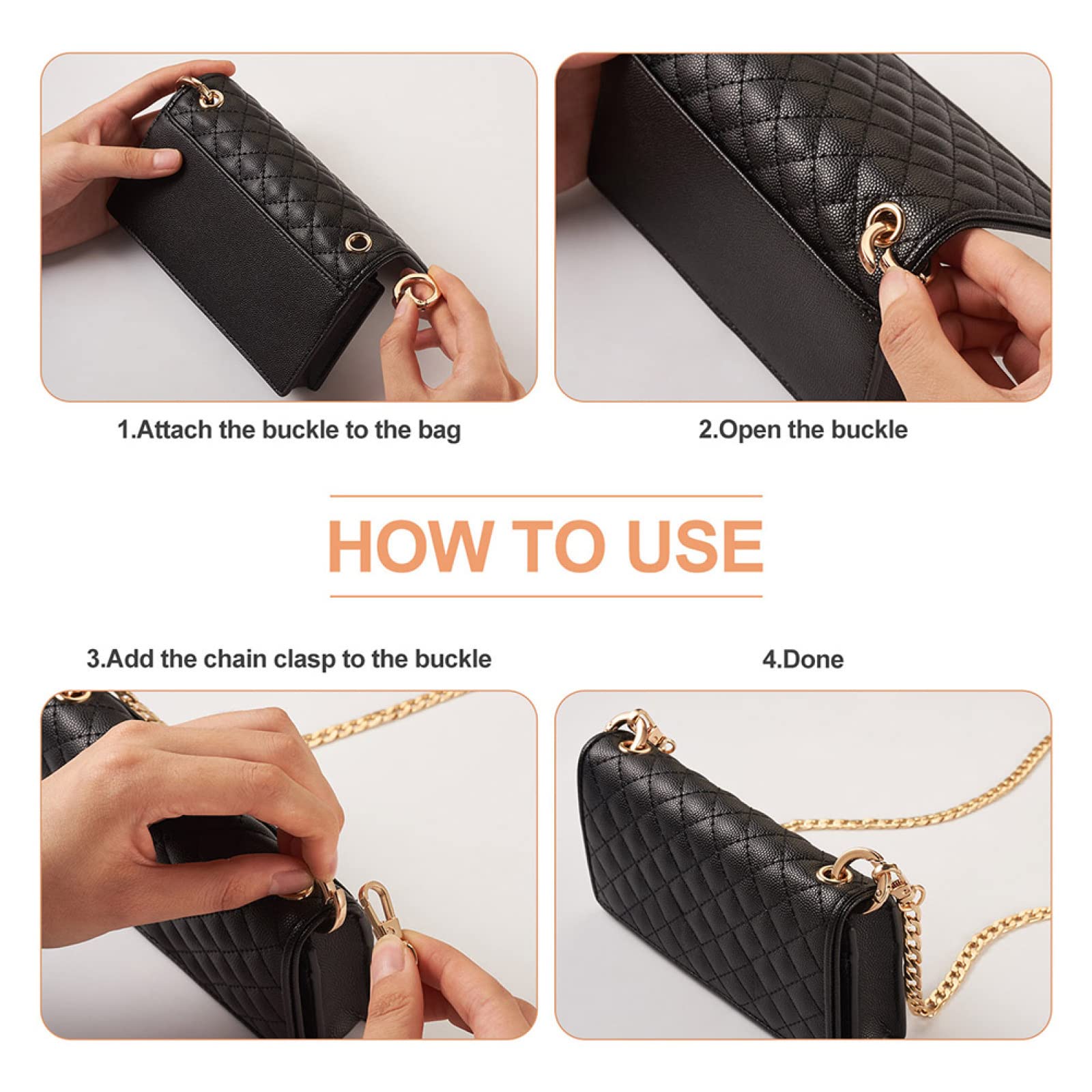 1.Attach the buckle to the bag

2.Open the buckle

HOW TO USE

3.Add the chain clasp to the buckle

4.Done