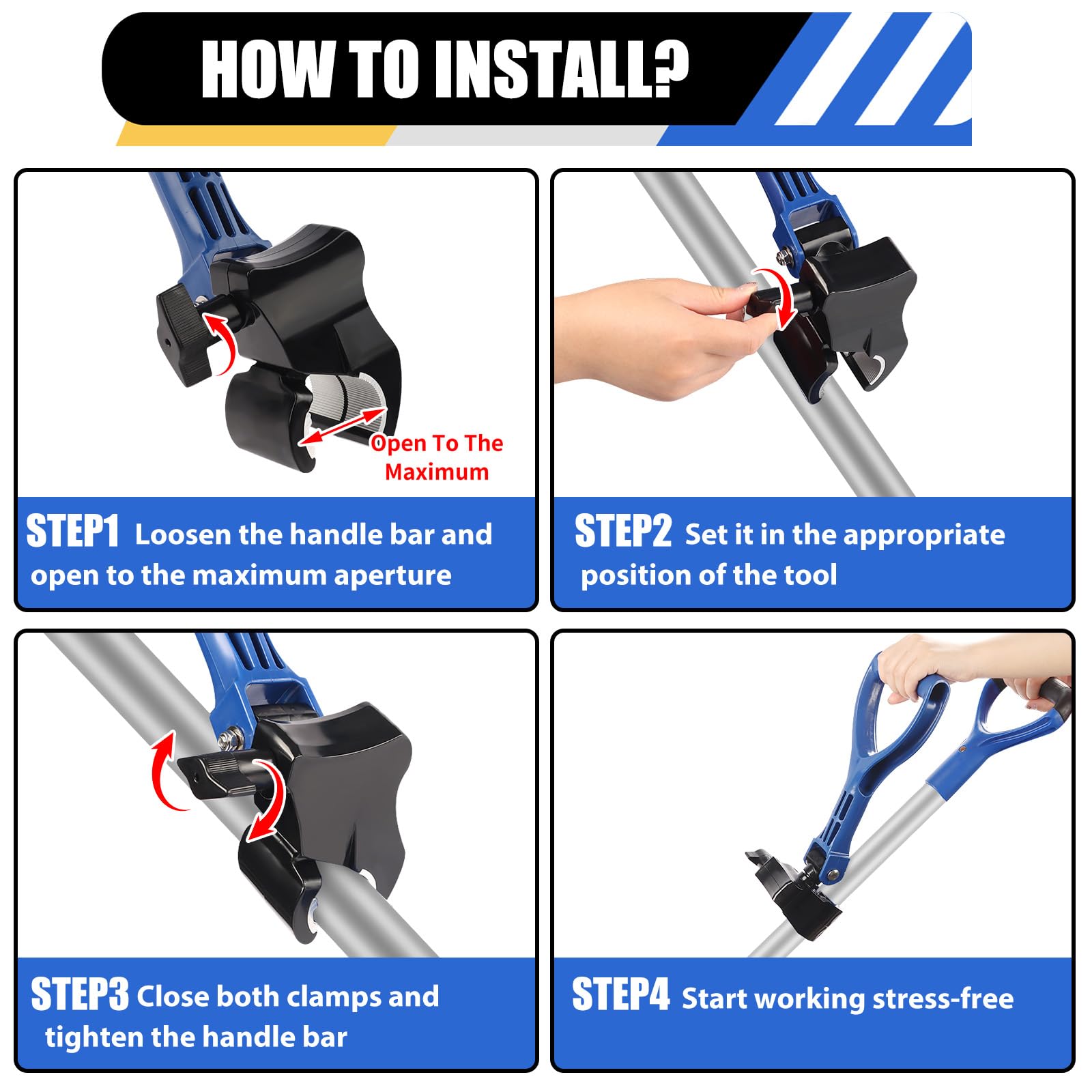 HOW TO INSTALL?

Open To The Maximum

STEP1 Loosen the handle bar and open to the maximum aperture

STEP2 Set it in the appropriate position of the tool

STEP3 Close both clamps and tighten the handle bar

STEP4 Start working stress-free