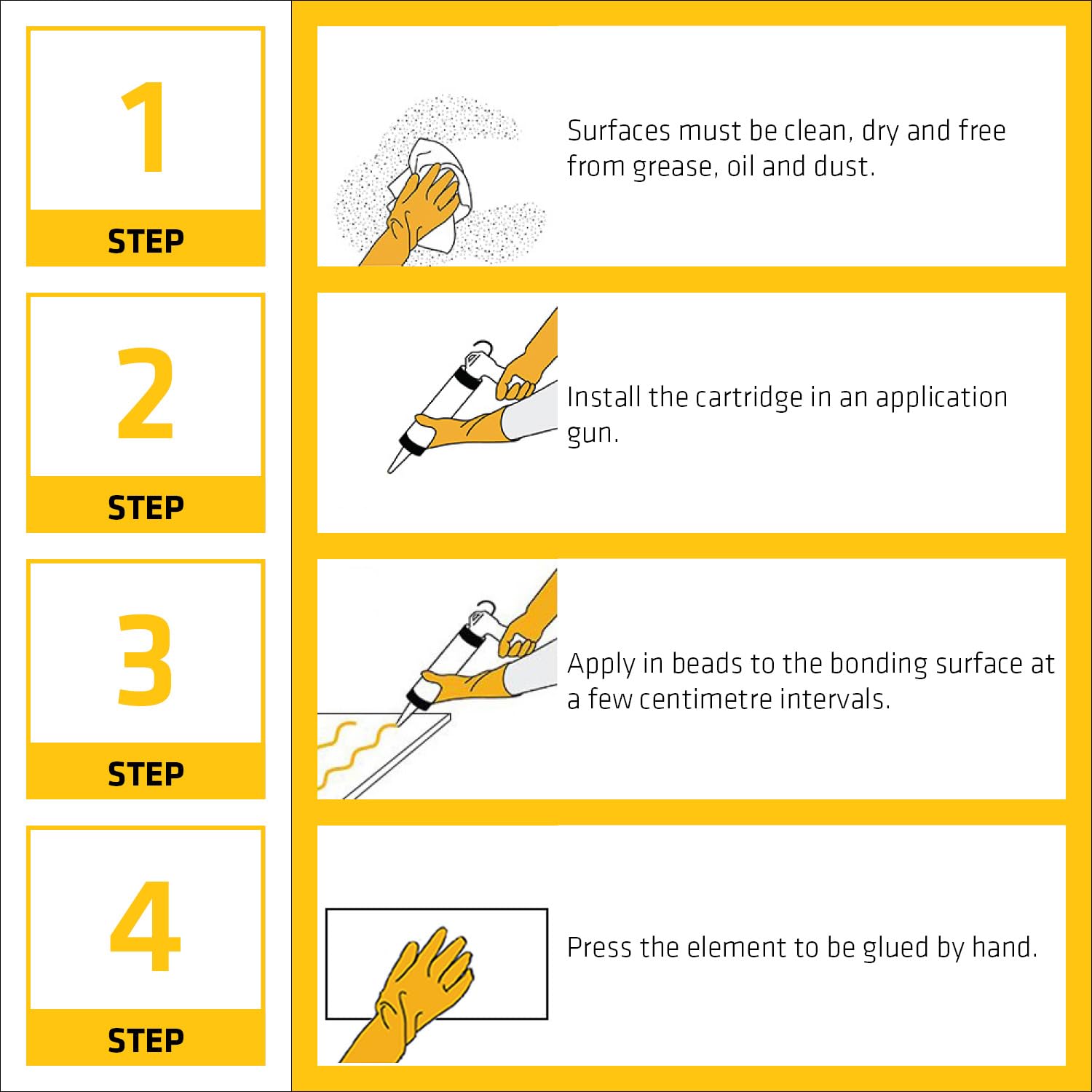 1
STEP

Surfaces must be clean, dry and free from grease, oil and dust.

2
STEP

Install the cartridge in an application gun.

3
STEP

Apply in beads to the bonding surface at a few centimetre intervals.

4
STEP

Press the element to be glued by hand.