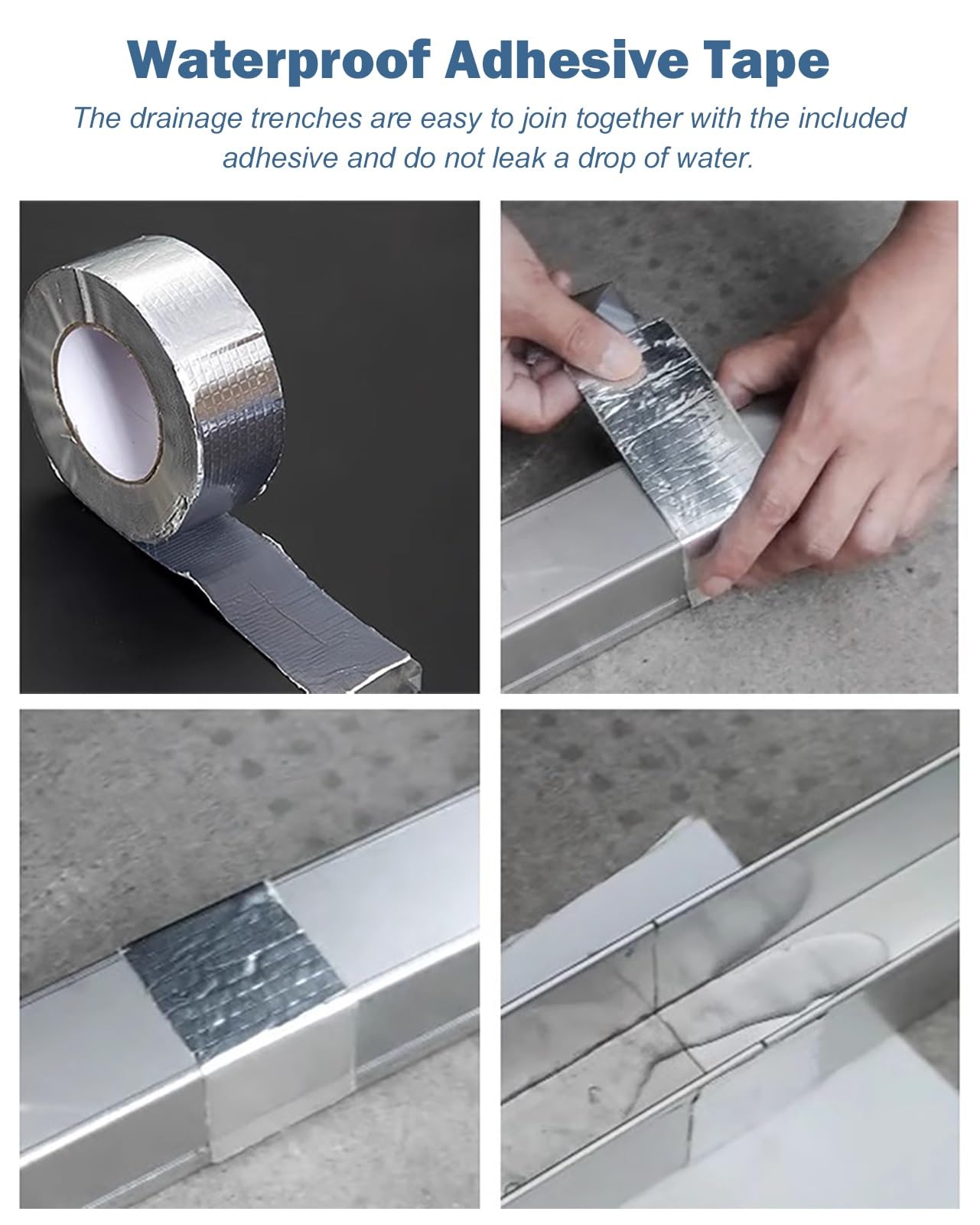 Waterproof Adhesive Tape

The drainage trenches are easy to join together with the included adhesive and do not leak a drop of water.