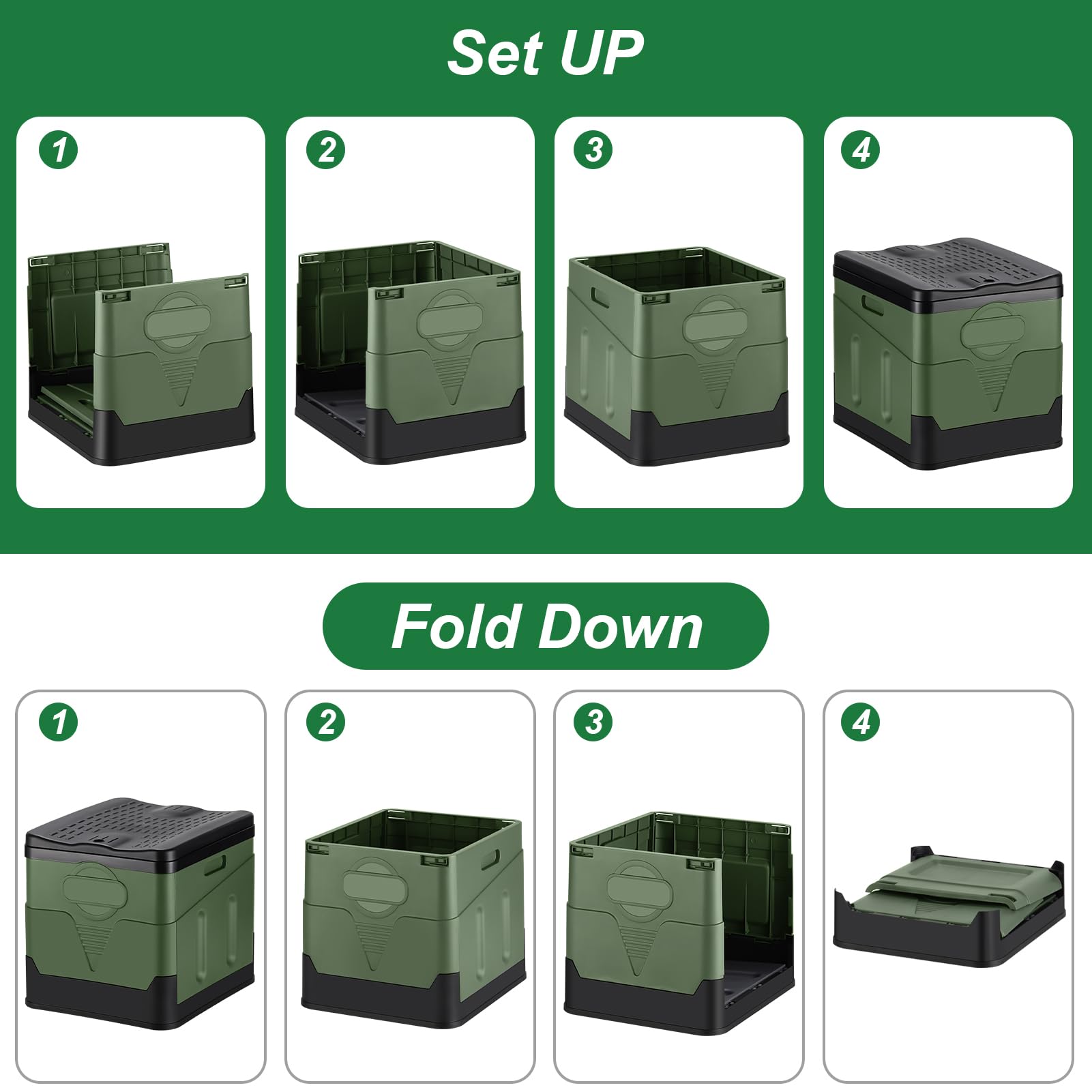 Set UP

1

2

3

4

Fold Down

1

2

3

4