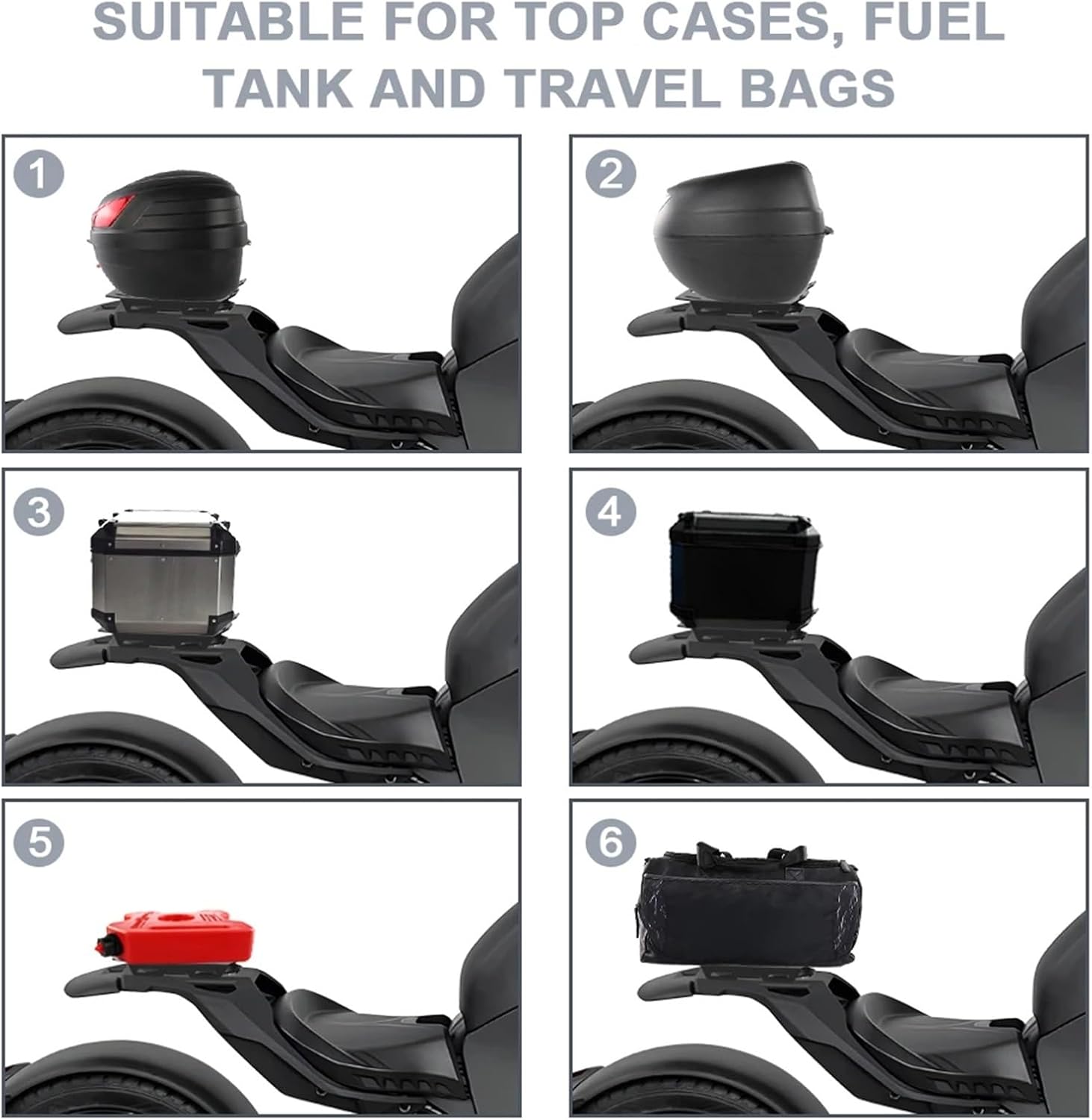 SUITABLE FOR TOP CASES, FUEL TANK AND TRAVEL BAGS

1

2

3

4

5

6