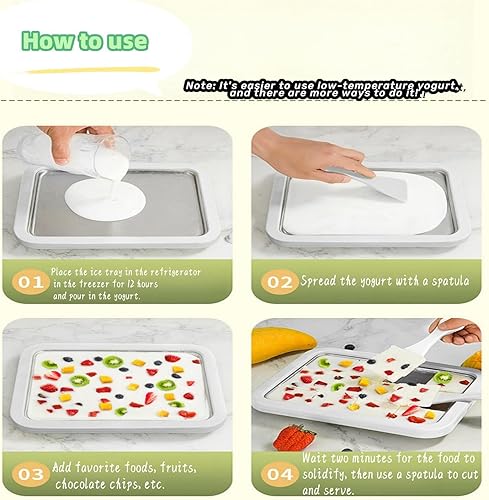 How to use

Note: It's easier to use low-temperature yogurt, and there are more ways to do it!

01 Place the ice tray in the refrigerator in the freezer for 12 hours and pour in the yogurt.

02 Spread the yogurt with a spatula

03 Add favorite foods, fruits, chocolate chips, etc.

04 Wait two minutes for the food to solidify, then use a spatula to cut and serve.