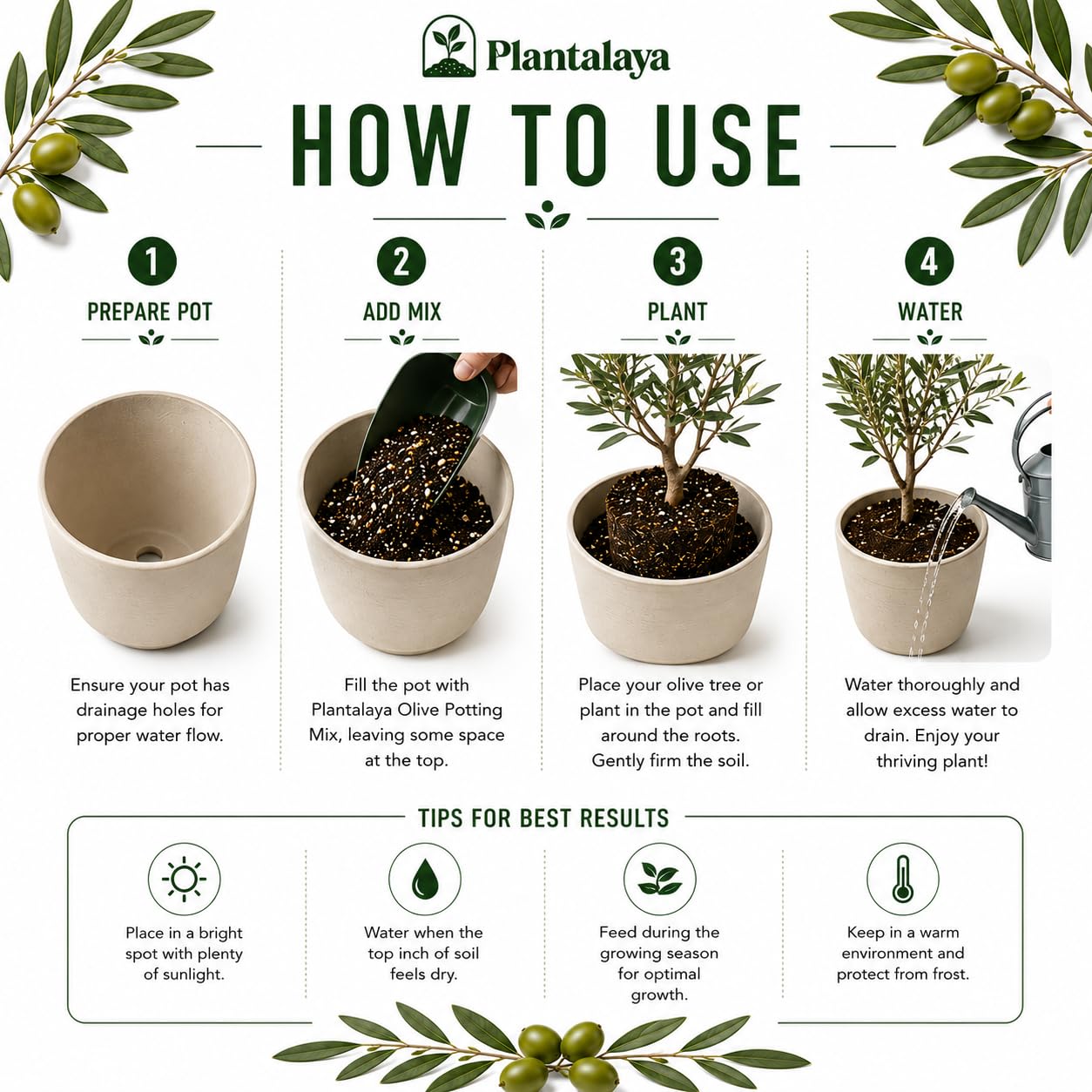 Plantalaya

HOW TO USE

1
PREPARE POT

Ensure your pot has drainage holes for proper water flow.

2
ADD MIX

Fill the pot with Plantalaya Olive Potting Mix, leaving some space at the top.

3
PLANT

Place your olive tree or plant in the pot and fill around the roots. Gently firm the soil.

4
WATER

Water thoroughly and allow excess water to drain. Enjoy your thriving plant!

TIPS FOR BEST RESULTS

Place in a bright spot with plenty of sunlight.

Water when the top inch of soil feels dry.

Feed during the growing season for optimal growth.

Keep in a warm environment and protect from frost.