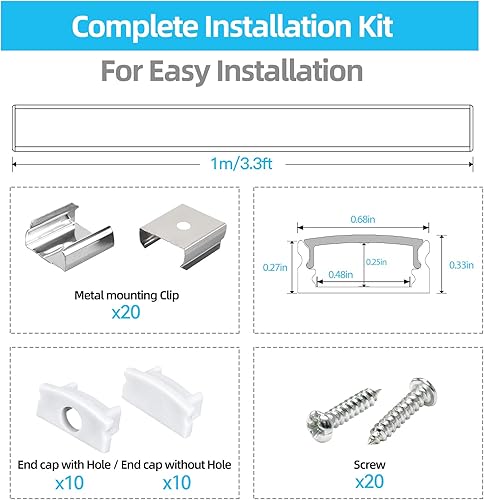 Complete Installation Kit

For Easy Installation

1m/3.3ft

Metal mounting Clip
x20

0.68in
0.27in
0.25in
0.48in
0.33in

End cap with Hole / End cap without Hole
x10 x10

Screw
x20