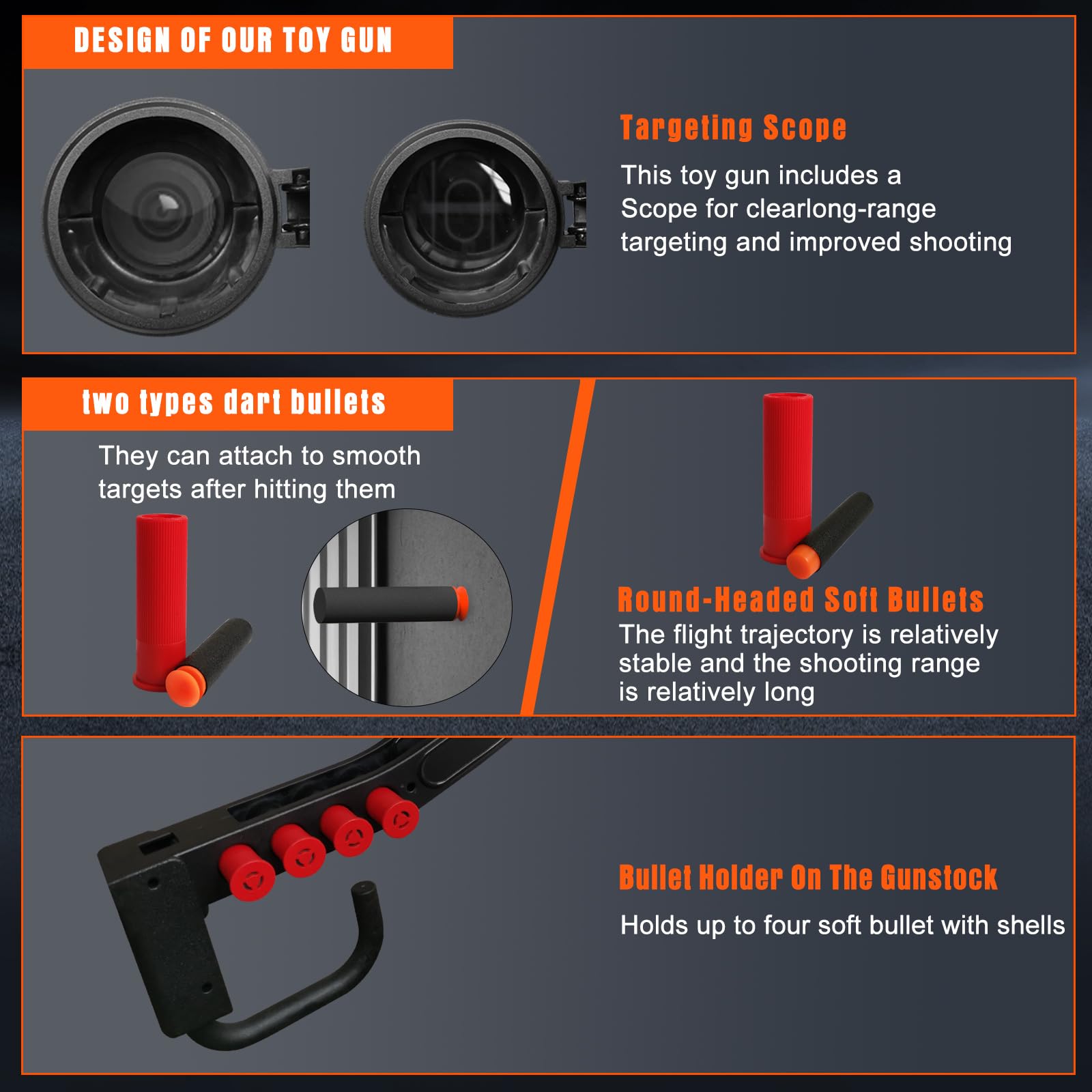 DESIGN OF OUR TOY GUN

Targeting Scope

This toy gun includes a Scope for clearlong-range targeting and improved shooting

two types dart bullets

They can attach to smooth targets after hitting them

Round-Headed Soft Bullets

The flight trajectory is relatively stable and the shooting range is relatively long

Bullet Holder On The Gunstock

Holds up to four soft bullet with shells