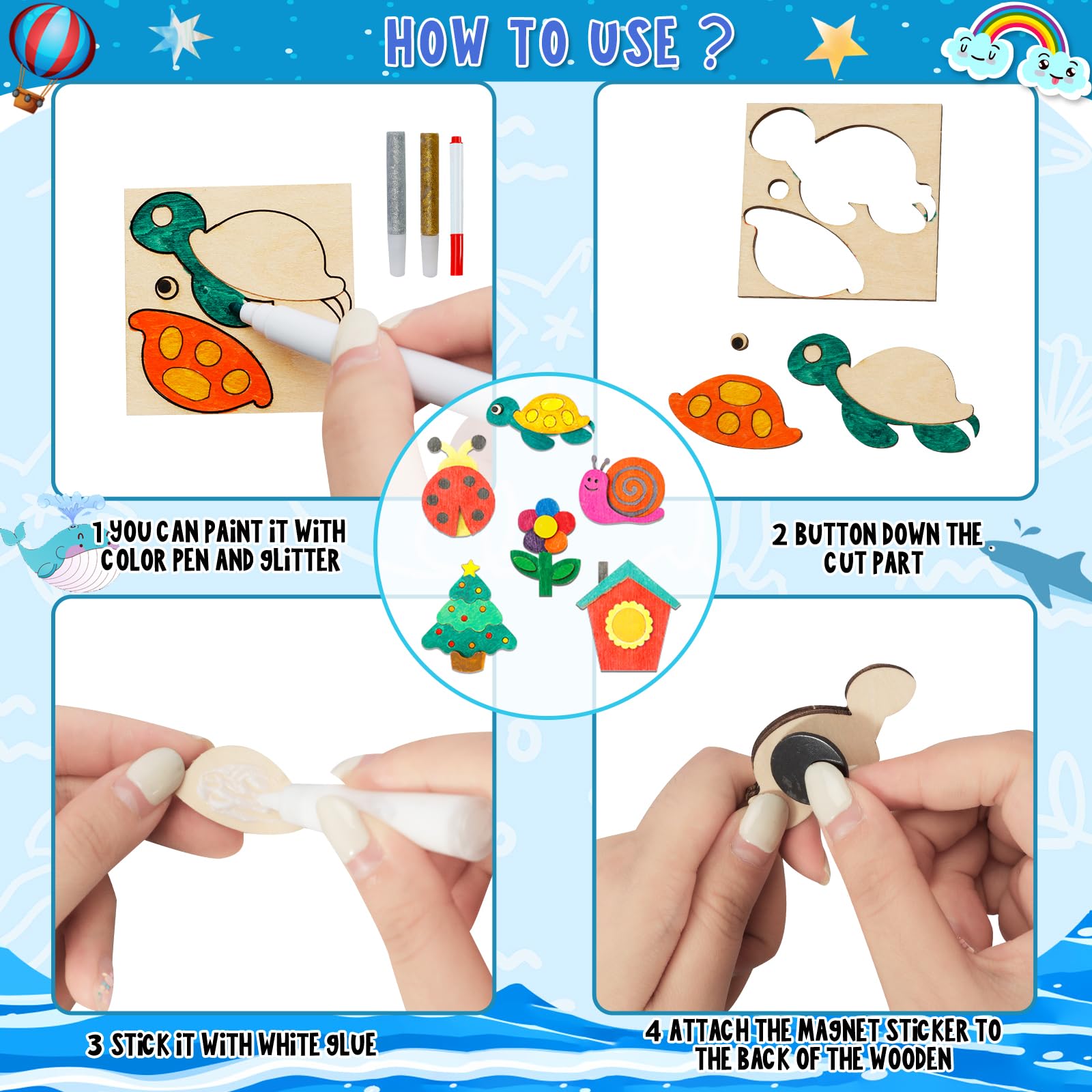 HOW TO USE ?

1 YOU CAN PAINT IT WITH COLOR PEN AND GLITTER

2 BUTTON DOWN THE CUT PART

3 STICK IT WITH WHITE GLUE

4 ATTACH THE MAGNET STICKER TO THE BACK OF THE WOODEN