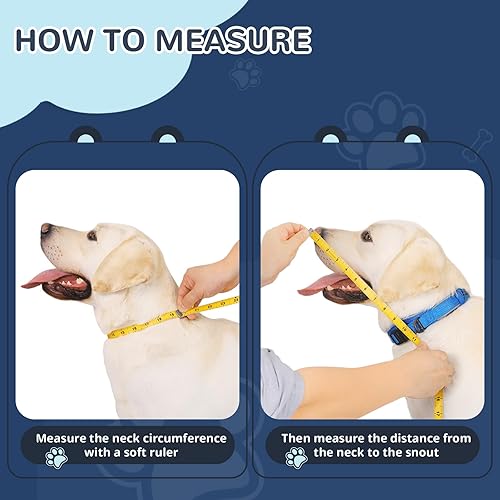 HOW TO MEASURE

Measure the neck circumference with a soft ruler

Then measure the distance from the neck to the snout