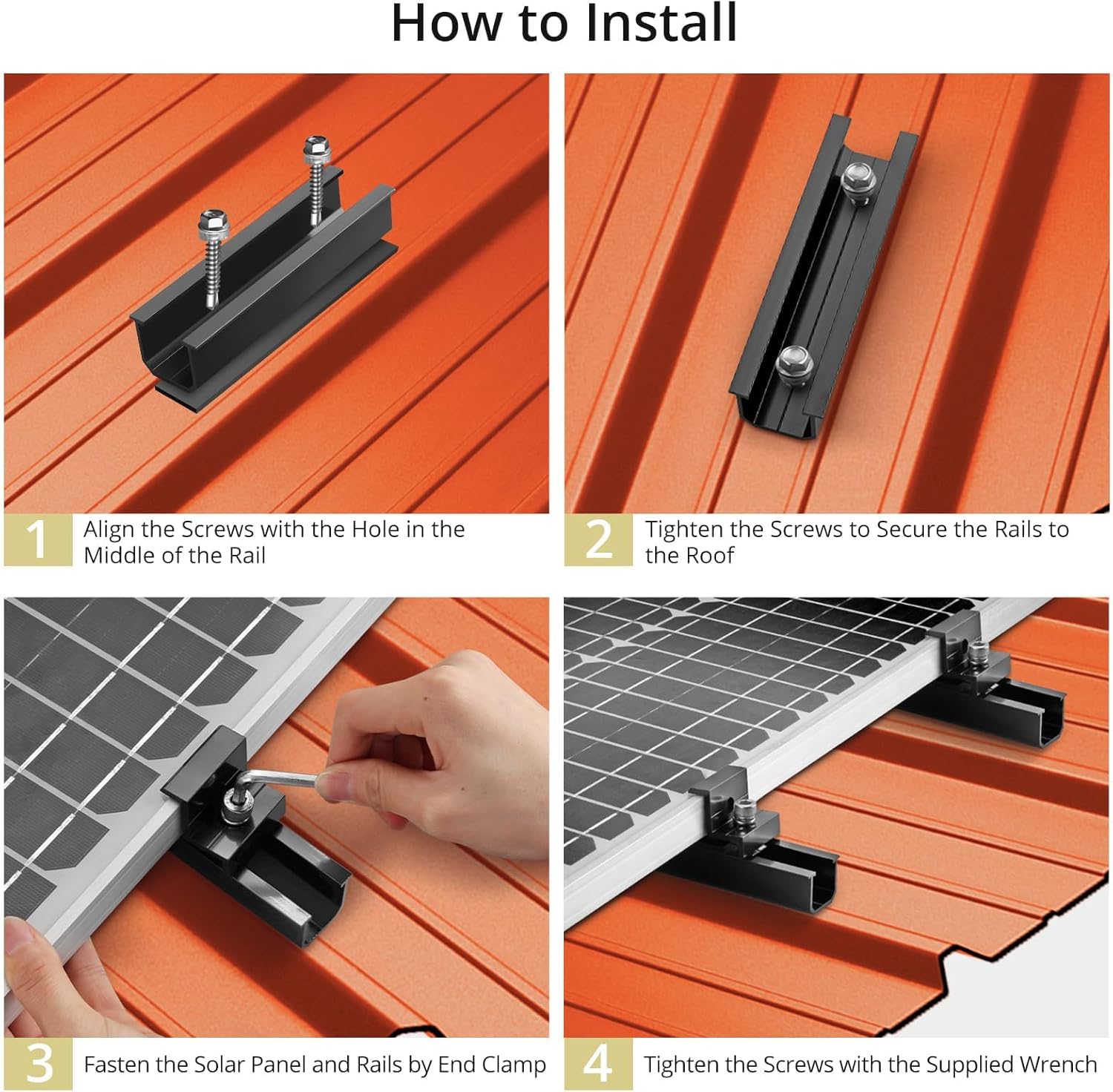 How to Install

1 Align the Screws with the Hole in the Middle of the Rail

2 Tighten the Screws to Secure the Rails to the Roof

3 Fasten the Solar Panel and Rails by End Clamp

4 Tighten the Screws with the Supplied Wrench