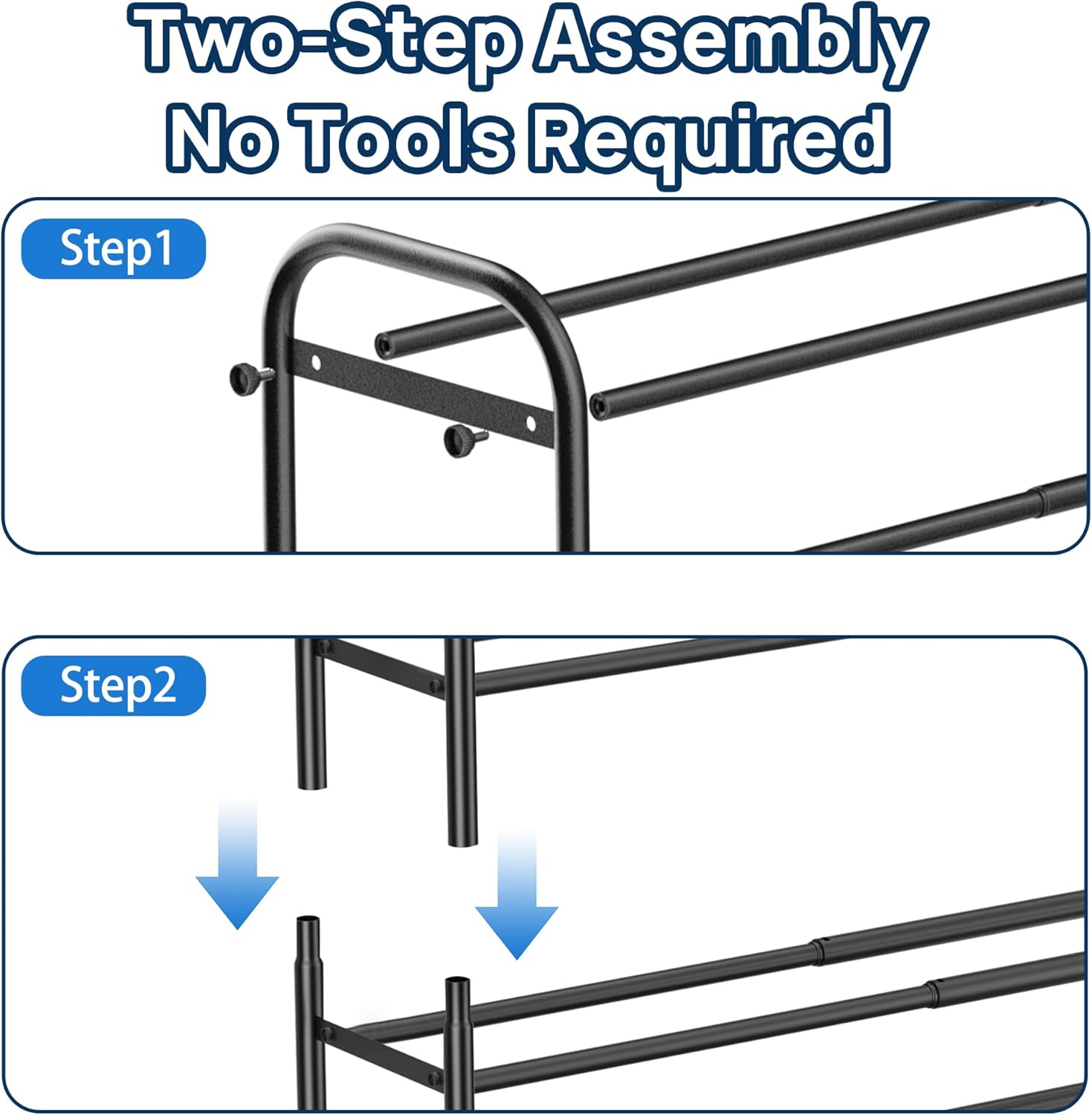 Two-Step Assembly
No Tools Required

Step1

Step2