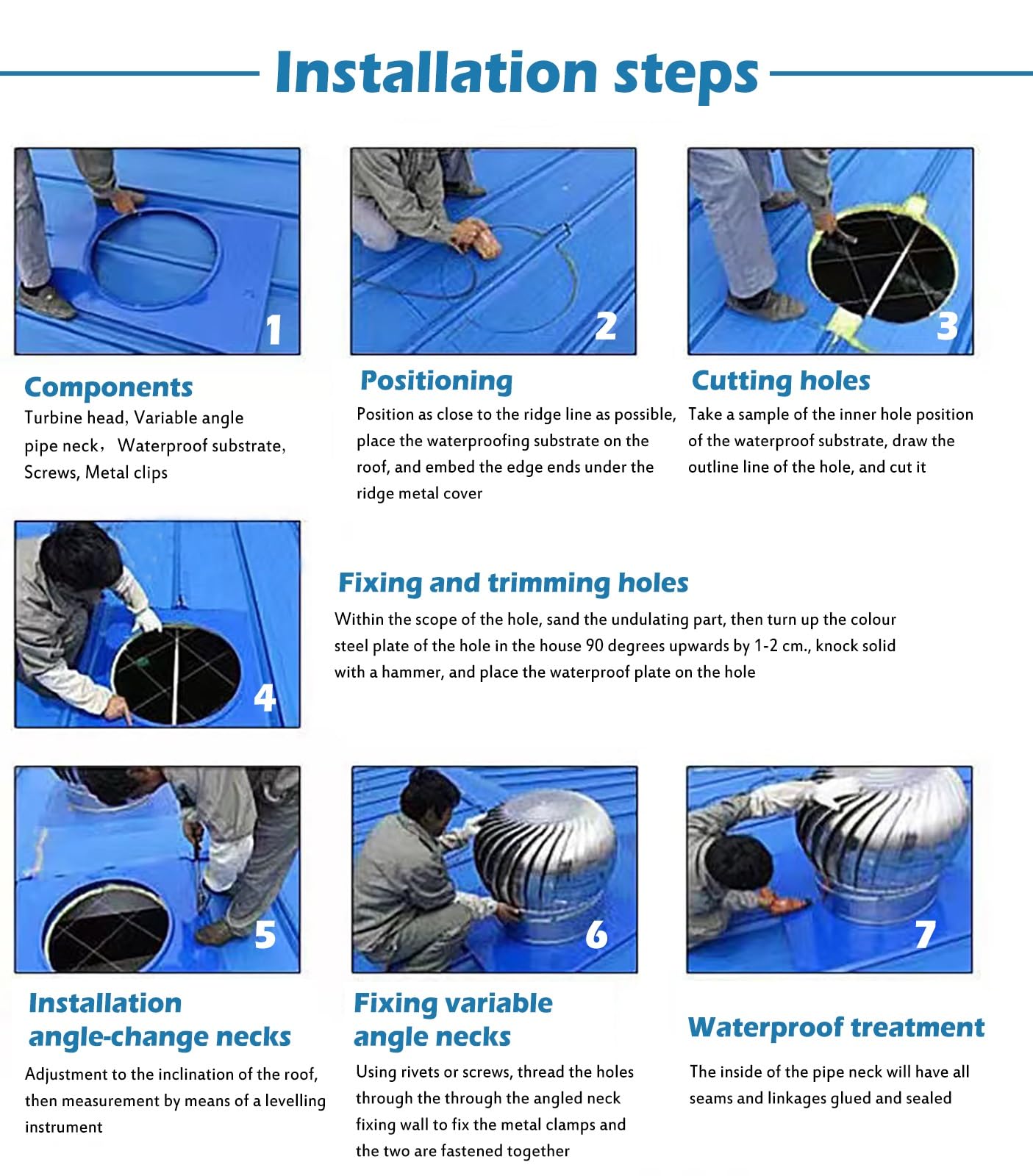 Installation steps

1

Components

Turbine head, Variable angle pipe neck， Waterproof substrate, Screws, Metal clips

2

Positioning

Position as close to the ridge line as possible, place the waterproofing substrate on the roof, and embed the edge ends under the ridge metal cover

3

Cutting holes

Take a sample of the inner hole position of the waterproof substrate, draw the outline line of the hole, and cut it

4

Fixing and trimming holes

Within the scope of the hole, sand the undulating part, then turn up the colour steel plate of the hole in the house 90 degrees upwards by 1-2 cm., knock solid with a hammer, and place the waterproof plate on the hole

5

Installation angle-change necks

Adjustment to the inclination of the roof, then measurement by means of a levelling instrument

6

Fixing variable angle necks

Using rivets or screws, thread the holes through the through the angled neck fixing wall to fix the metal clamps and the two are fastened together

7

Waterproof treatment

The inside of the pipe neck will have all seams and linkages glued and sealed