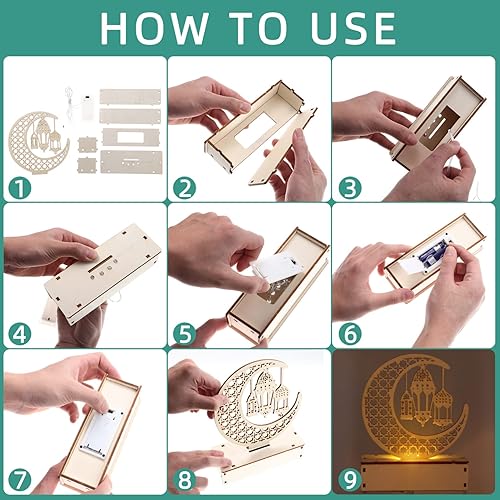 HOW TO USE

1

2

3

4

5

6

7

8

9