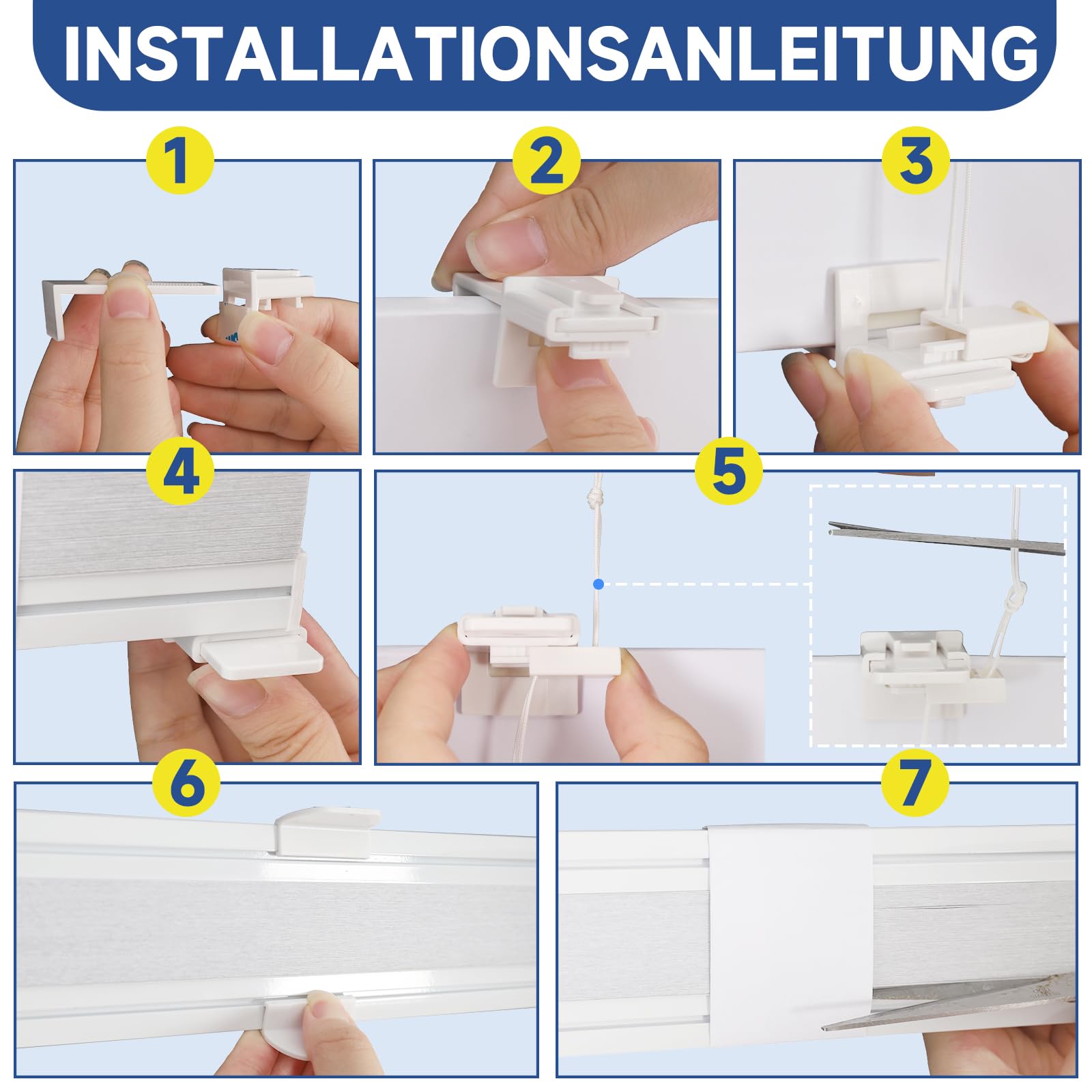 INSTALLATIONSANLEITUNG

1

2

3

4

5

6

7