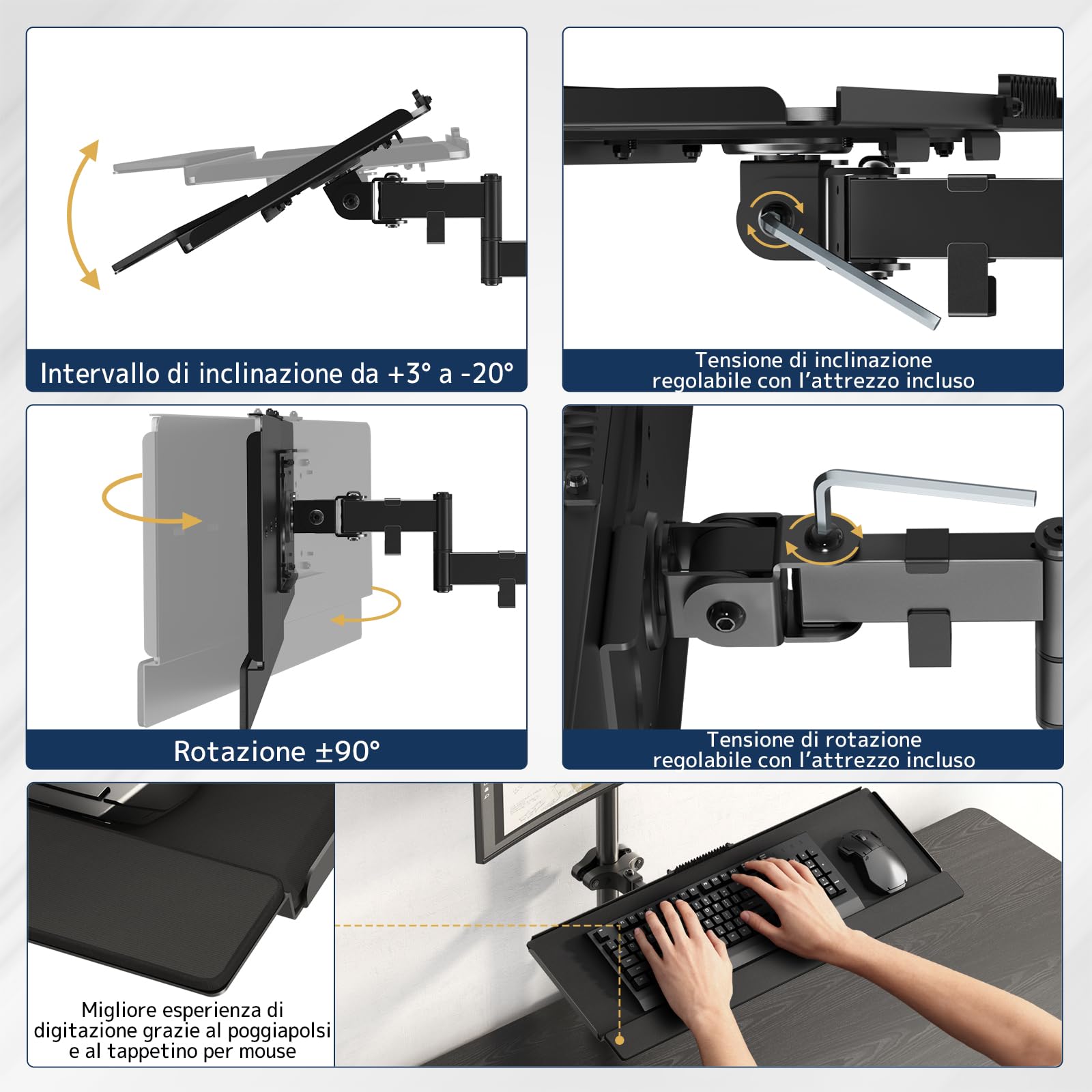 Intervallo di inclinazione da +3° a -20°

Tensione di inclinazione regolabile con l'attrezzo incluso

Rotazione ±90°

Tensione di rotazione regolabile con l'attrezzo incluso

Migliore esperienza di digitazione grazie al poggiapolsi e al tappetino per mouse