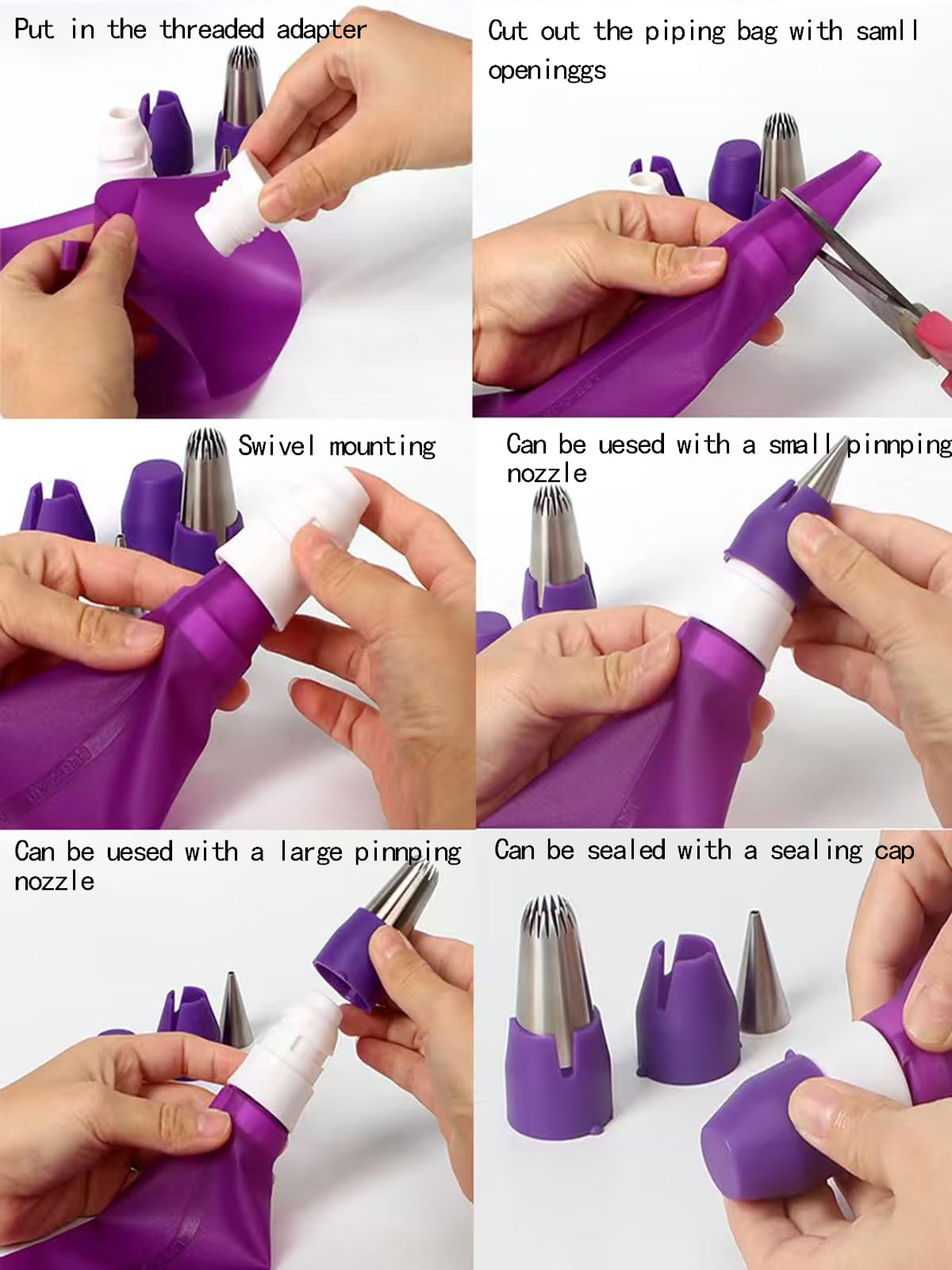 Put in the threaded adapter

Cut out the piping bag with samll openinggs

Swivel mounting

Can be uesed with a small pinnping nozzle

Can be uesed with a large pinnping nozzle

Can be sealed with a sealing cap