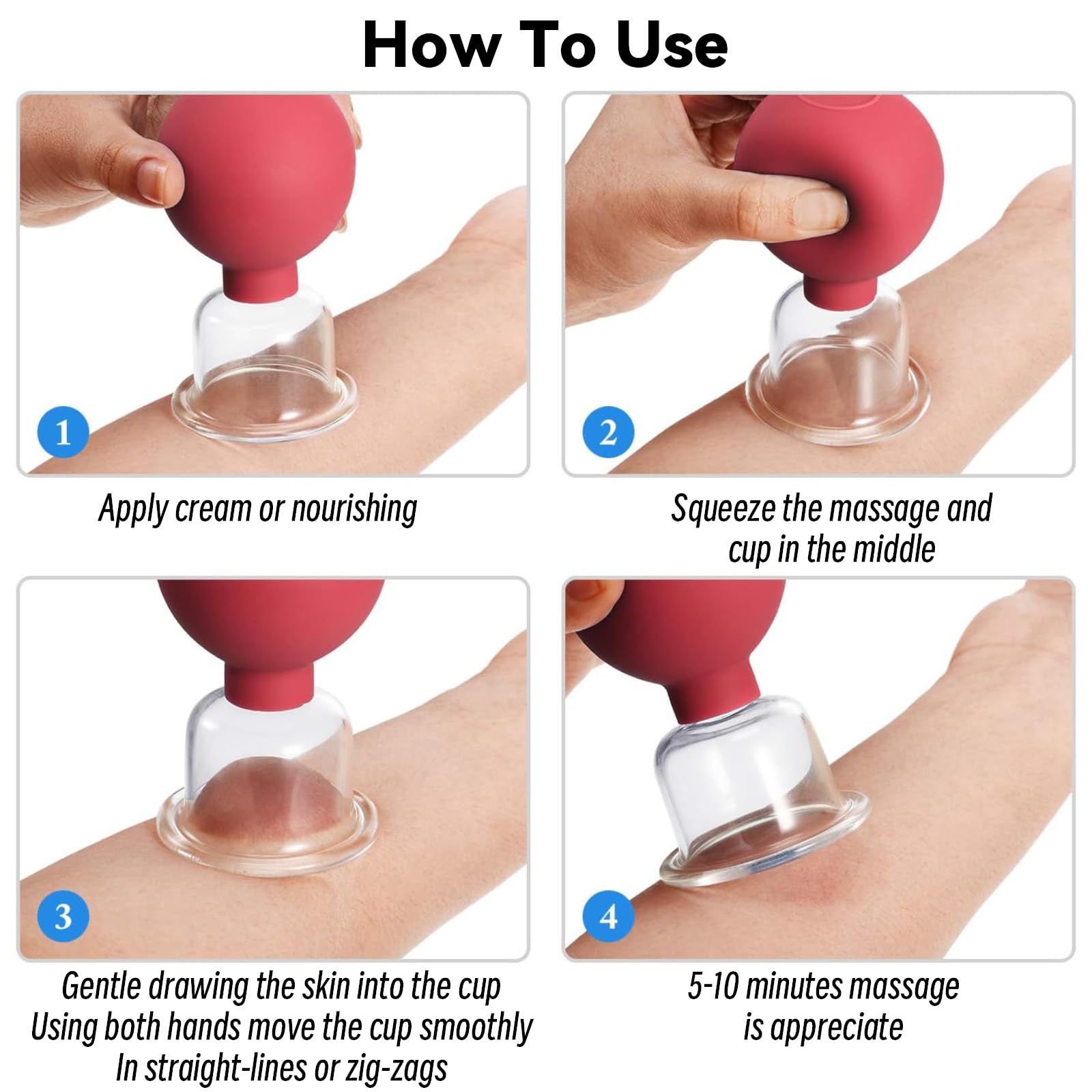 How To Use

1

Apply cream or nourishing

2

Squeeze the massage and cup in the middle

3

Gentle drawing the skin into the cup
Using both hands move the cup smoothly
In straight-lines or zig-zags

4

5-10 minutes massage is appreciate