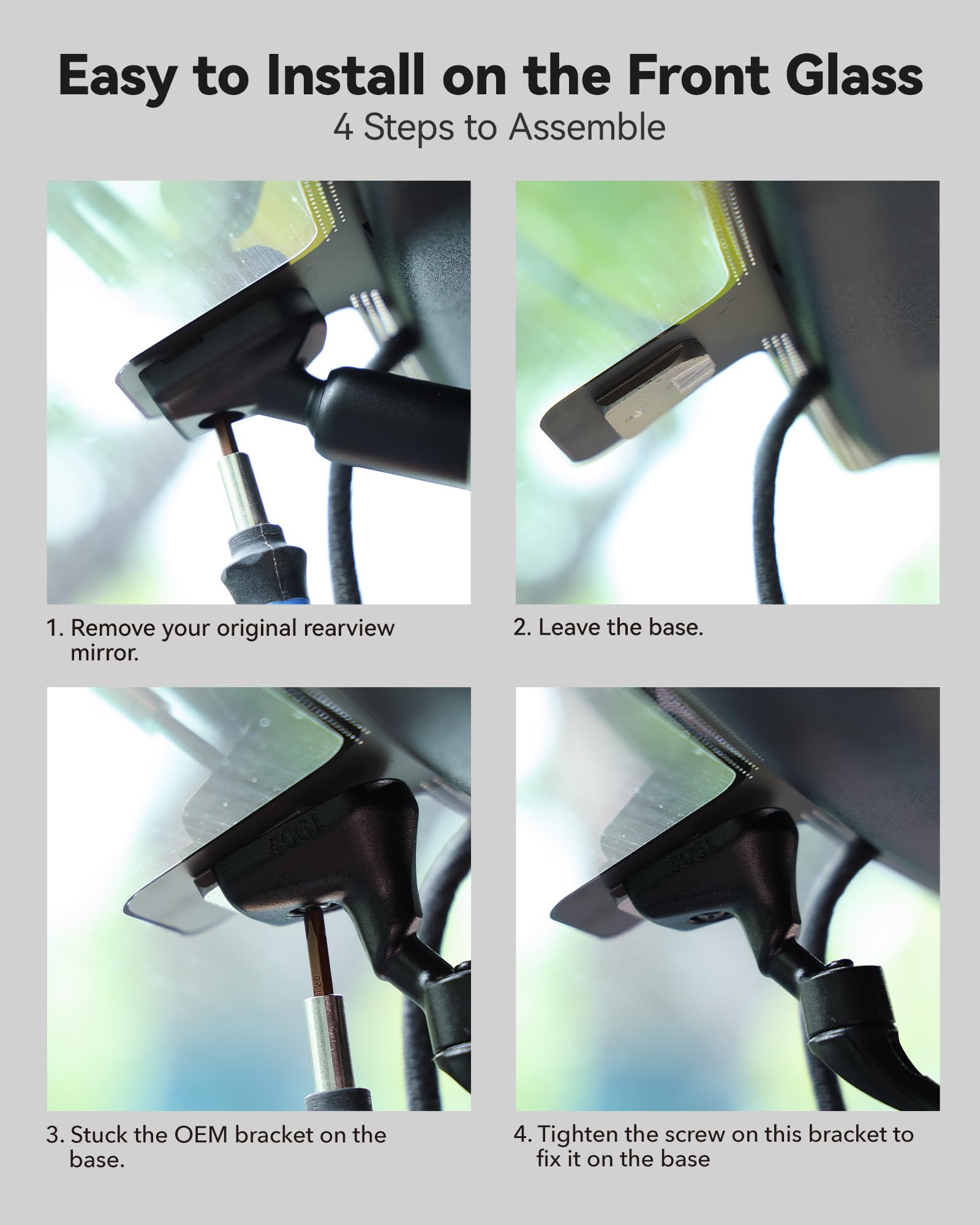 Easy to Install on the Front Glass

4 Steps to Assemble

1. Remove your original rearview mirror.

2. Leave the base.

#061

3. Stuck the OEM bracket on the base.

#061

4. Tighten the screw on this bracket to fix it on the base