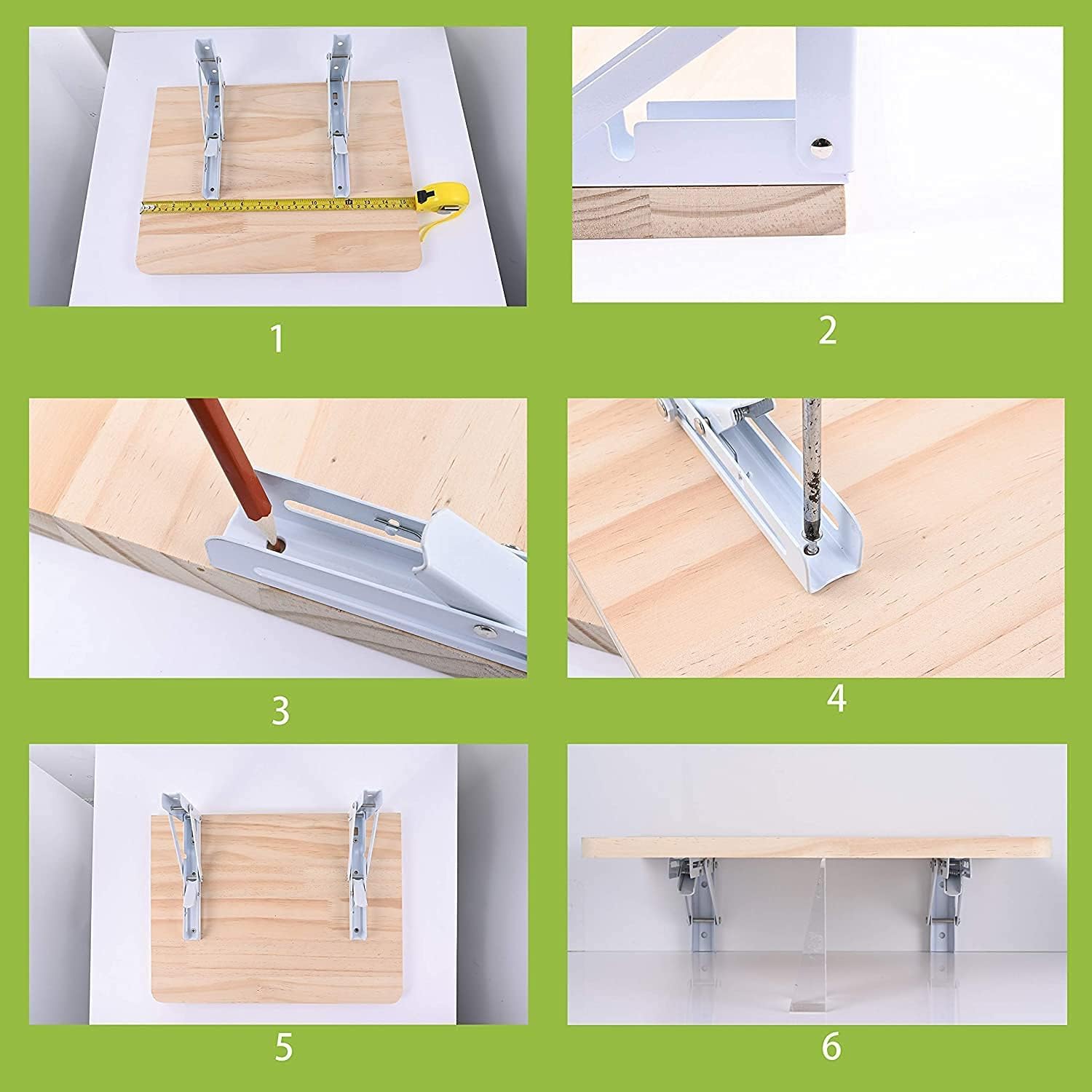 1

2

3

4

5

6