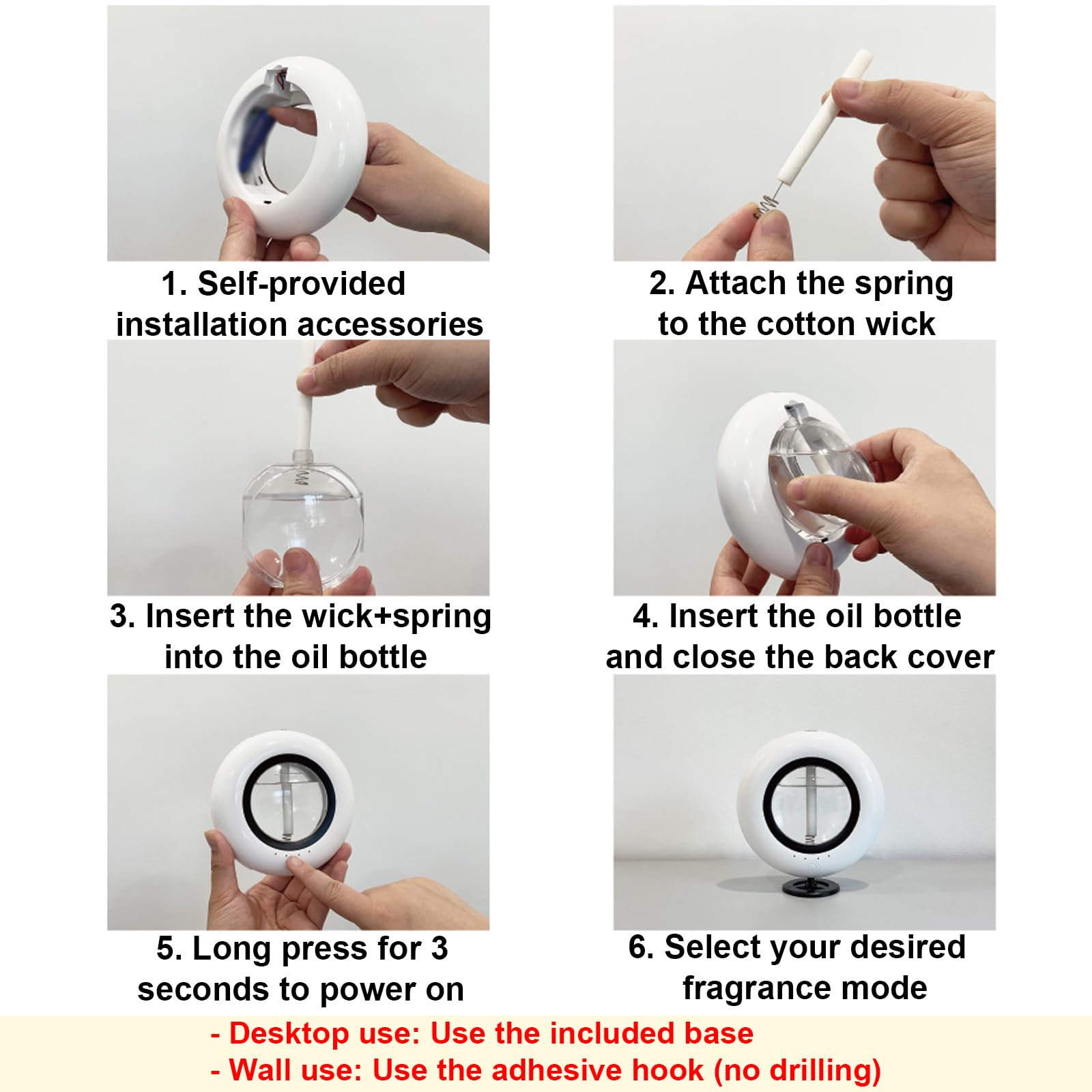 1. Self-provided installation accessories

2. Attach the spring to the cotton wick

3. Insert the wick+spring into the oil bottle

4. Insert the oil bottle and close the back cover

5. Long press for 3 seconds to power on

6. Select your desired fragrance mode

- Desktop use: Use the included base
- Wall use: Use the adhesive hook (no drilling)