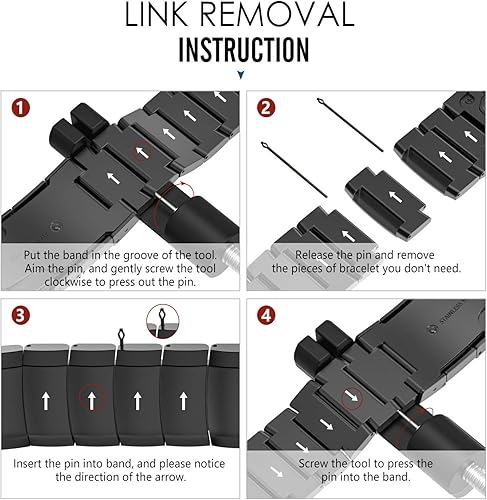 LINK REMOVAL
INSTRUCTION

1
Put the band in the groove of the tool. Aim the pin, and gently screw the tool clockwise to press out the pin.

2
Release the pin and remove the pieces of bracelet you don't need.

3
Insert the pin into band, and please notice the direction of the arrow.

4
STAINLESS
Screw the tool to press the pin into the band.