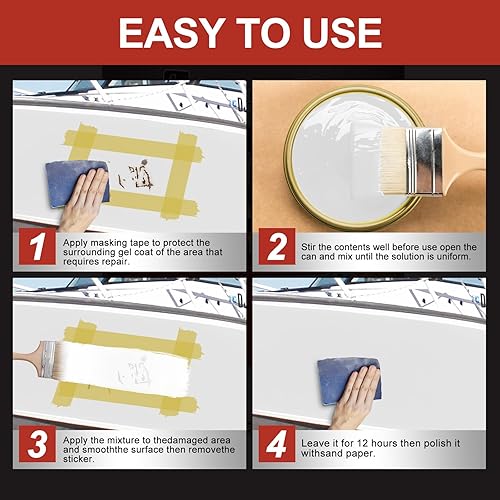 EASY TO USE

1 Apply masking tape to protect the surrounding gel coat of the area that requires repair.

2 Stir the contents well before use open the can and mix until the solution is uniform.

3 Apply the mixture to thedamaged area and smooththe surface then removethe sticker.

4 Leave it for 12 hours then polish it withsand paper.