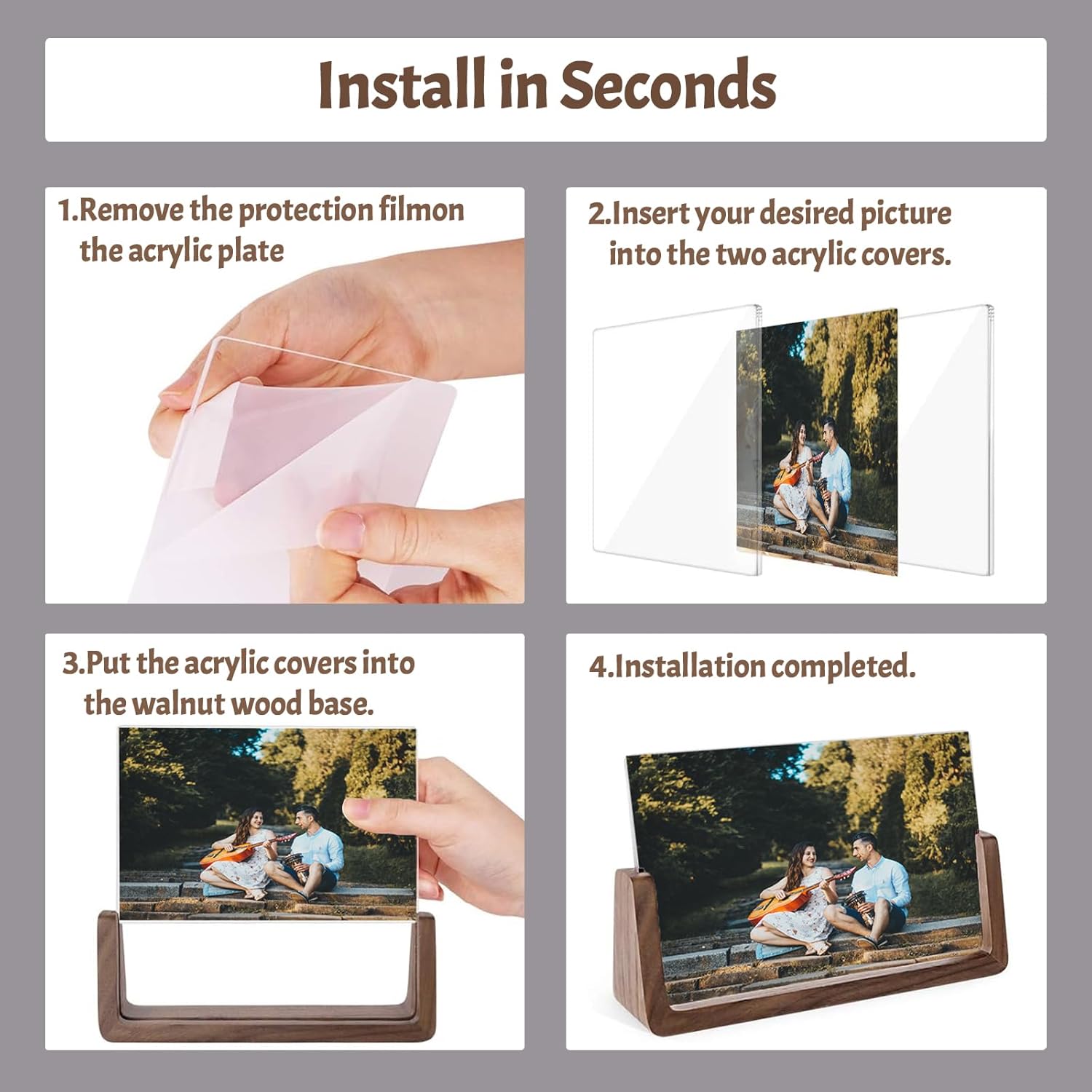 Install in Seconds

1.Remove the protection filmon the acrylic plate

2.Insert your desired picture into the two acrylic covers.

3.Put the acrylic covers into the walnut wood base.

4.Installation completed.