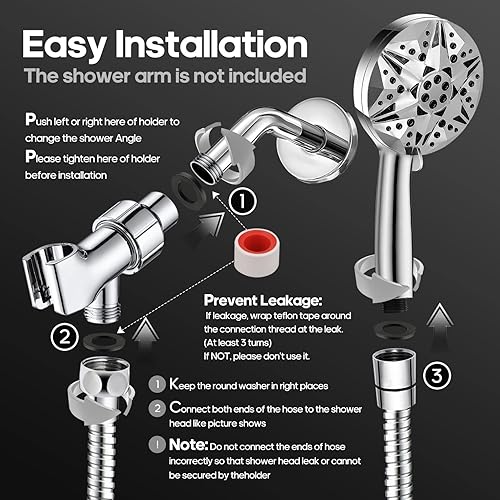 Easy Installation
The shower arm is not included

Push left or right here of holder to change the shower Angle
Please tighten here of holder before installation

1

2

3

Prevent Leakage:
If leakage, wrap teflon tape around the connection thread at the leak. (At least 3 turns)
If NOT, please don't use it.

1 Keep the round washer in right places
2 Connect both ends of the hose to the shower head like picture shows
! Note: Do not connect the ends of hose incorrectly so that shower head leak or cannot be secured by theholder