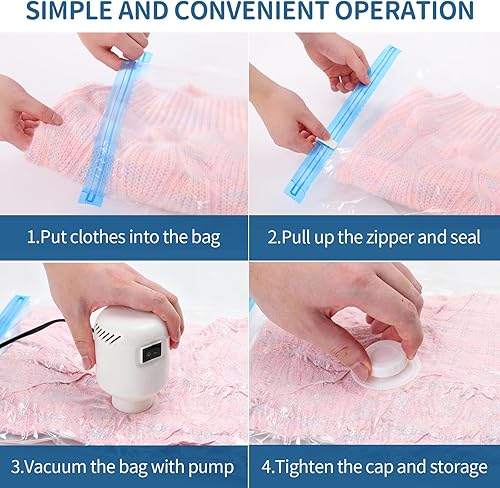 SIMPLE AND CONVENIENT OPERATION

1.Put clothes into the bag

2.Pull up the zipper and seal

3.Vacuum the bag with pump

4.Tighten the cap and storage