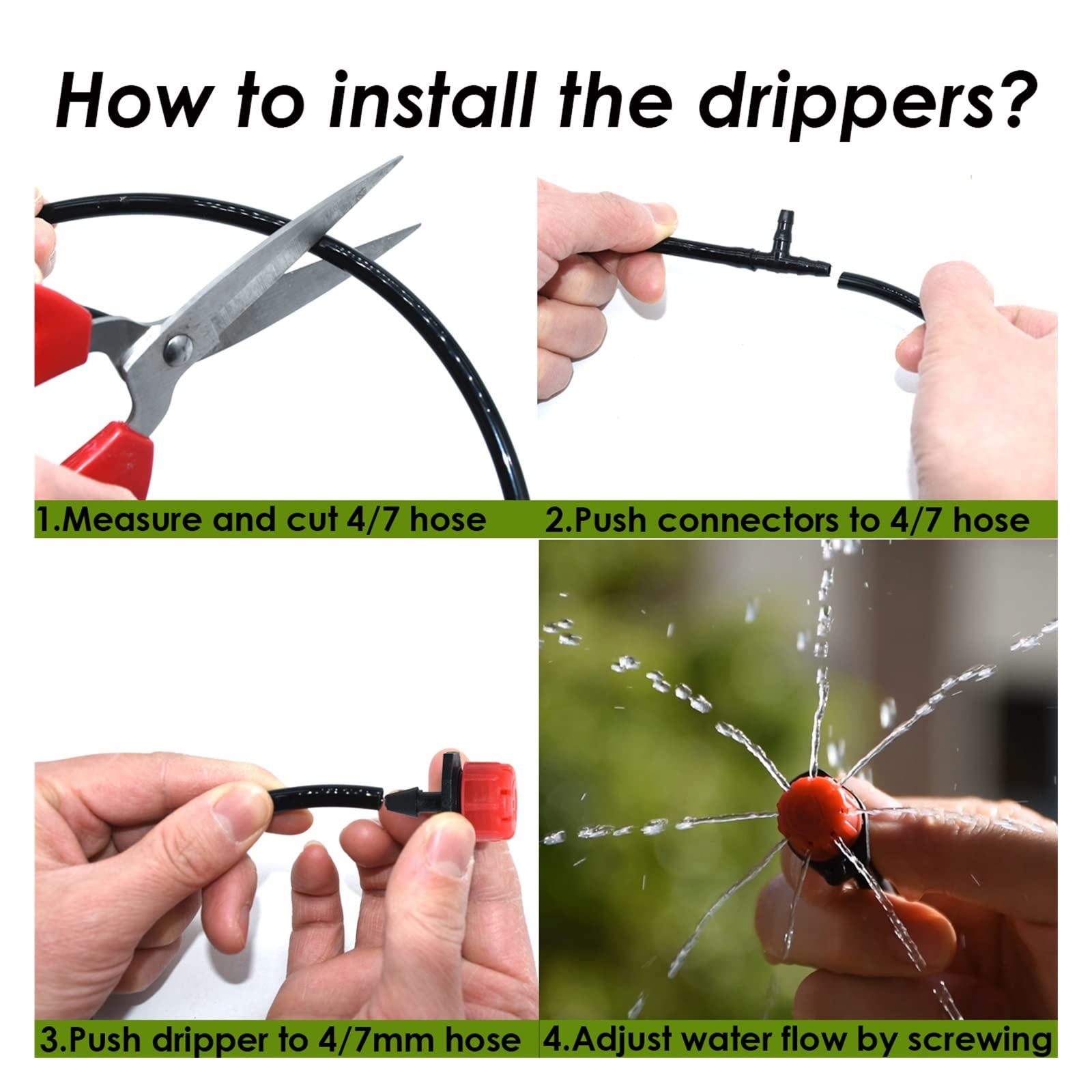 How to install the drippers?

1.Measure and cut 4/7 hose

2.Push connectors to 4/7 hose

3.Push dripper to 4/7mm hose

4.Adjust water flow by screwing