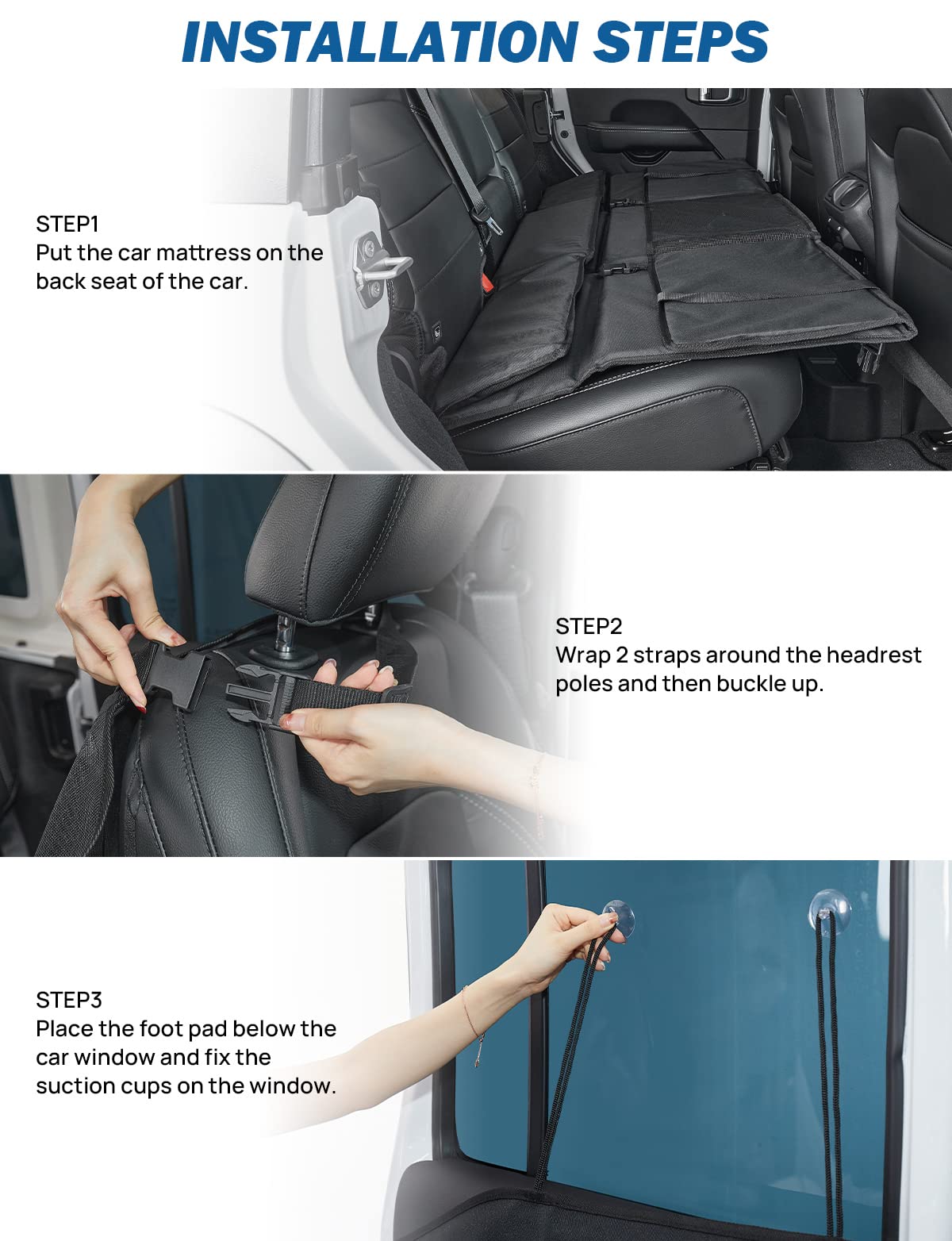 INSTALLATION STEPS

STEP1
Put the car mattress on the back seat of the car.

STEP2
Wrap 2 straps around the headrest poles and then buckle up.

STEP3
Place the foot pad below the car window and fix the suction cups on the window.