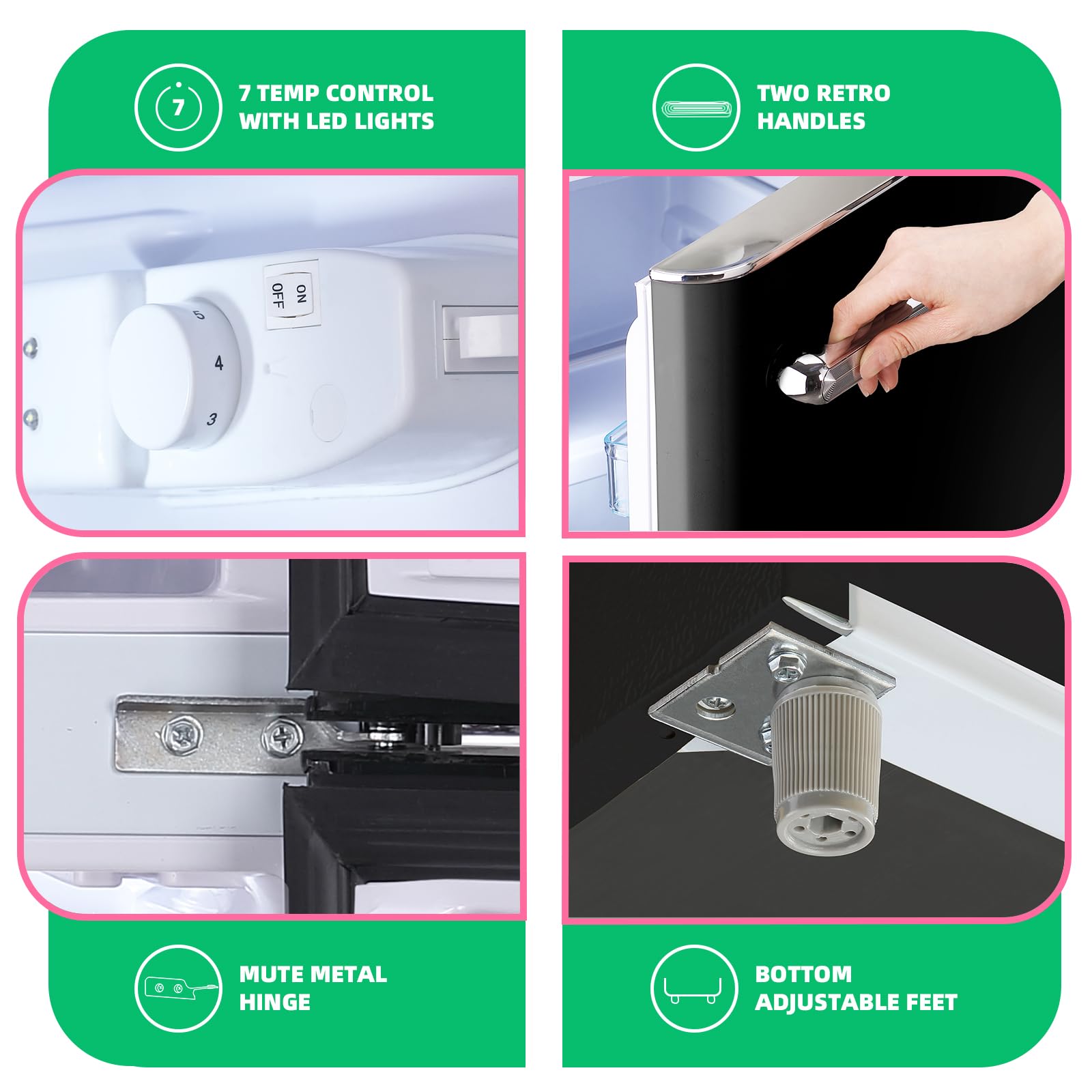 7

7 TEMP CONTROL WITH LED LIGHTS

TWO RETRO HANDLES

ON
OFF

5
4
3

MUTE METAL HINGE

BOTTOM ADJUSTABLE FEET