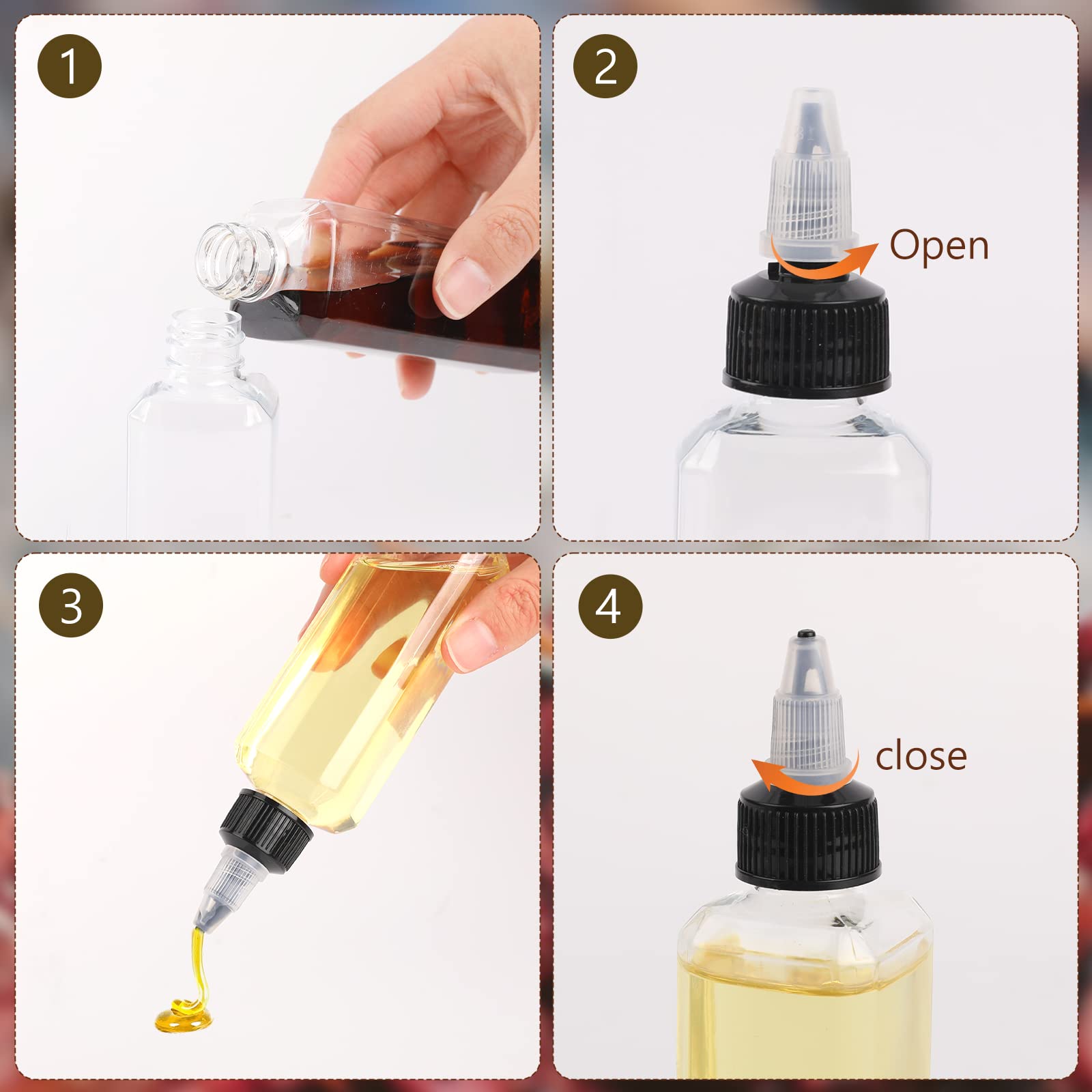 1

2

Open

3

4

close