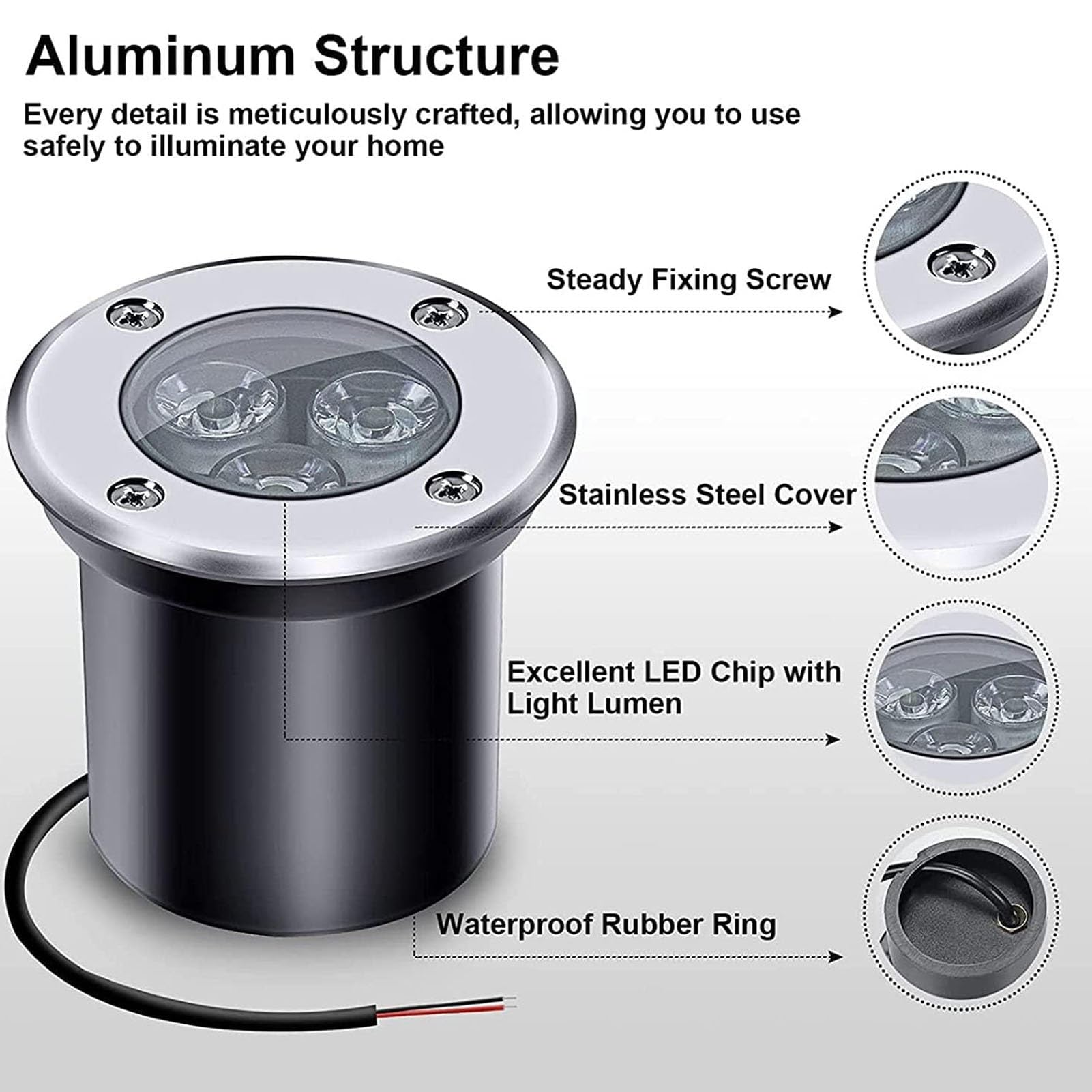 Aluminum Structure

Every detail is meticulously crafted, allowing you to use safely to illuminate your home

Steady Fixing Screw

Stainless Steel Cover

Excellent LED Chip with Light Lumen

Waterproof Rubber Ring