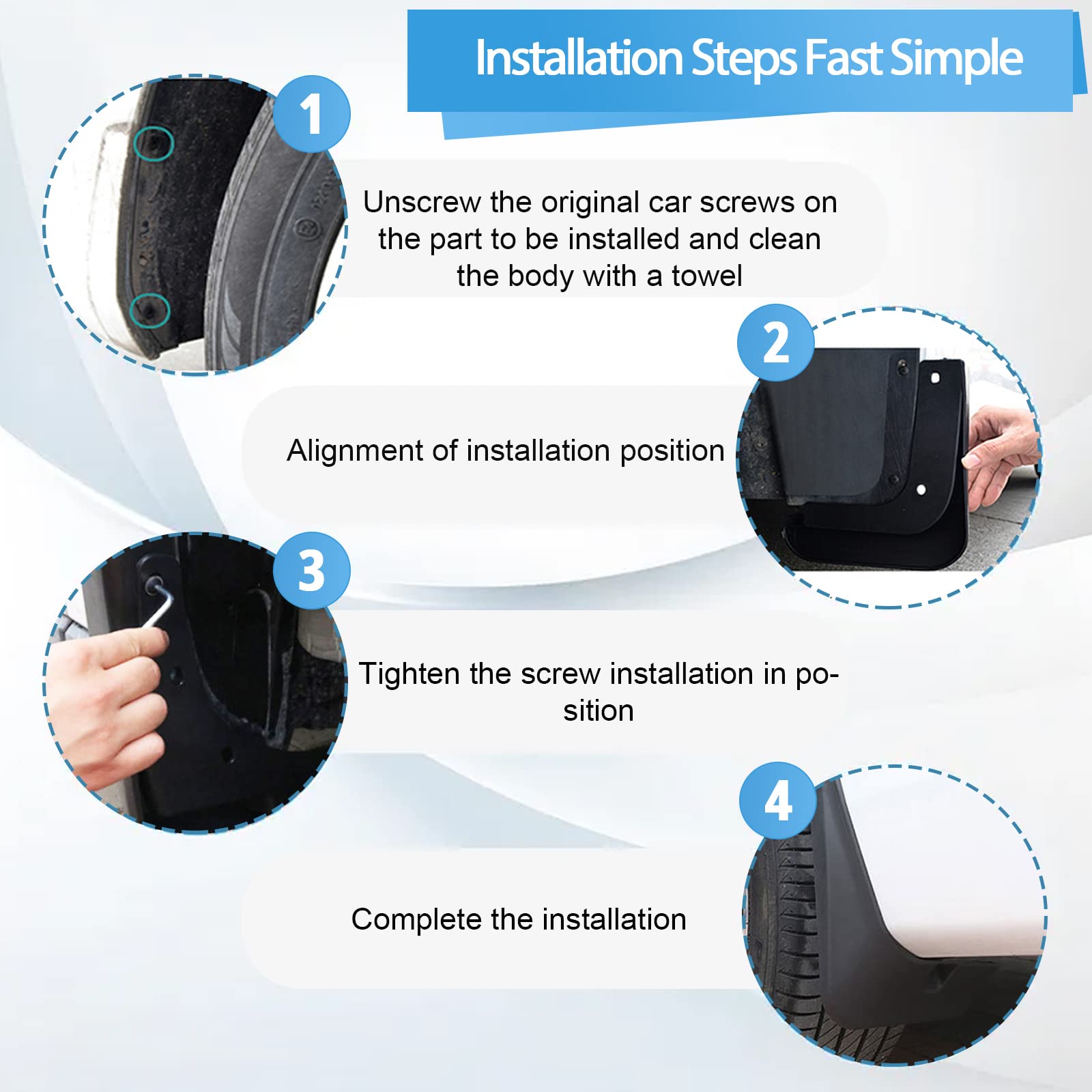 Installation Steps Fast Simple

1

Unscrew the original car screws on the part to be installed and clean the body with a towel

2

Alignment of installation position

3

Tighten the screw installation in position

4

Complete the installation