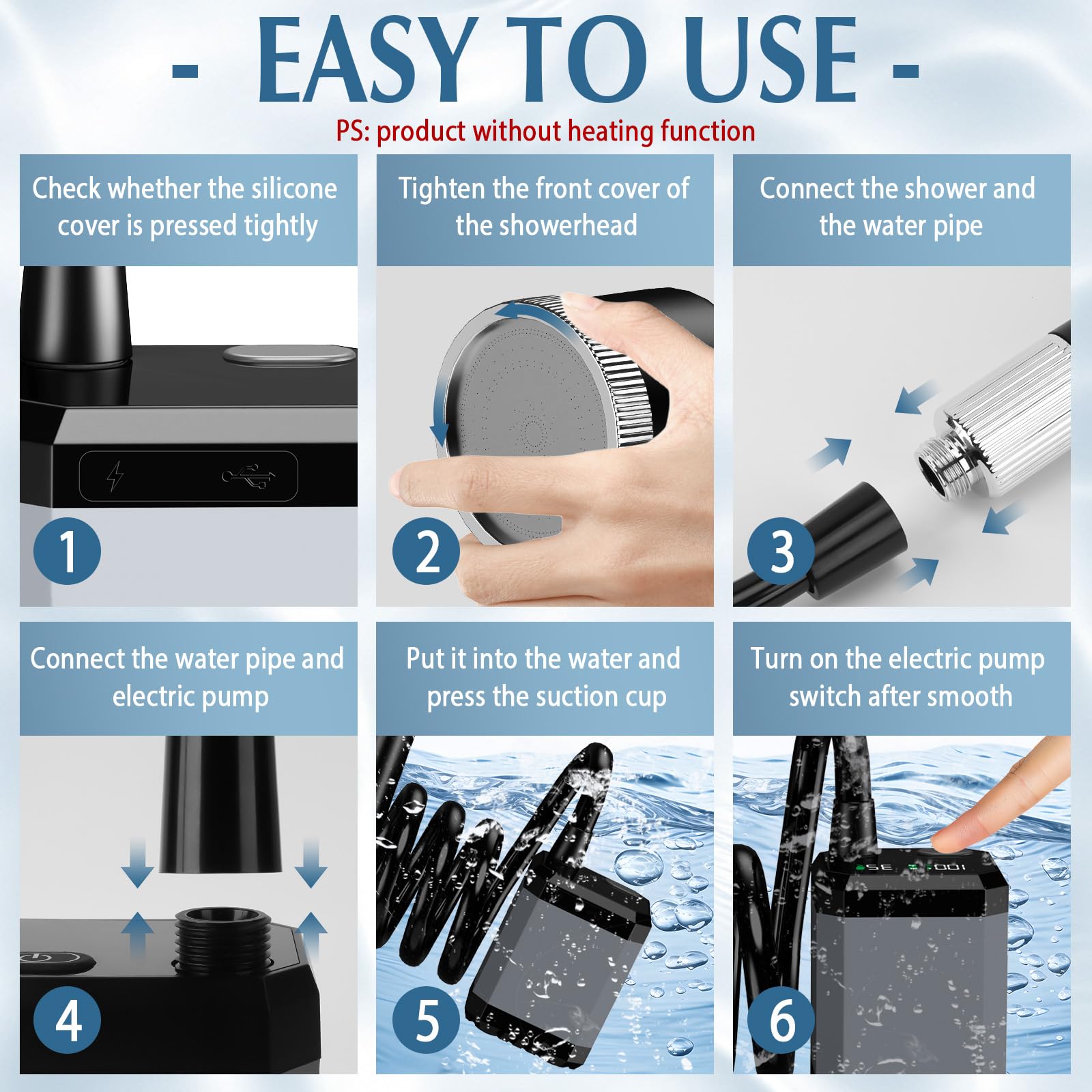 - EASY TO USE -

PS: product without heating function

Check whether the silicone cover is pressed tightly

1

Tighten the front cover of the showerhead

2

Connect the shower and the water pipe

3

Connect the water pipe and electric pump

4

Put it into the water and press the suction cup

5

Turn on the electric pump switch after smooth

6