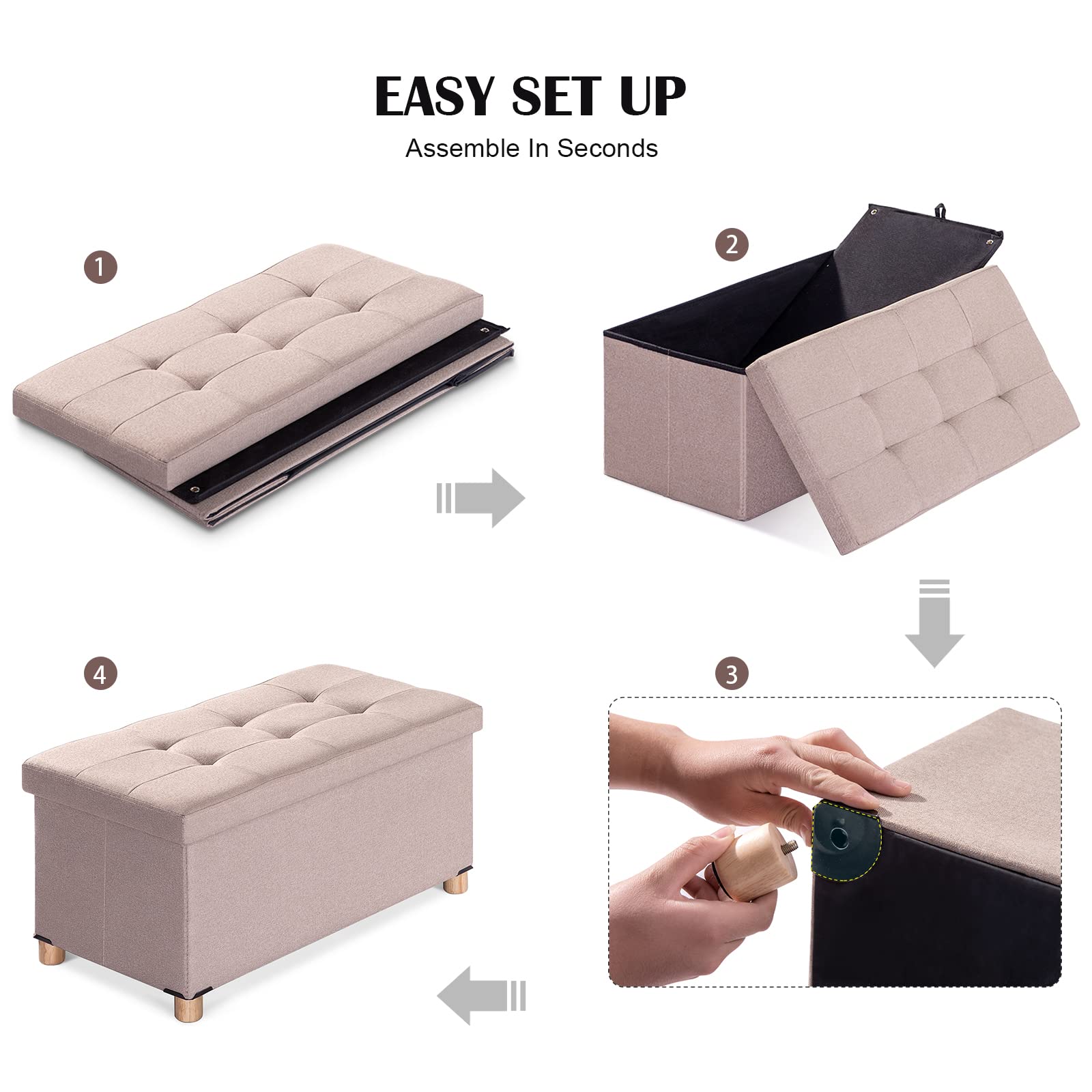 EASY SET UP

Assemble In Seconds

1

2

4

3