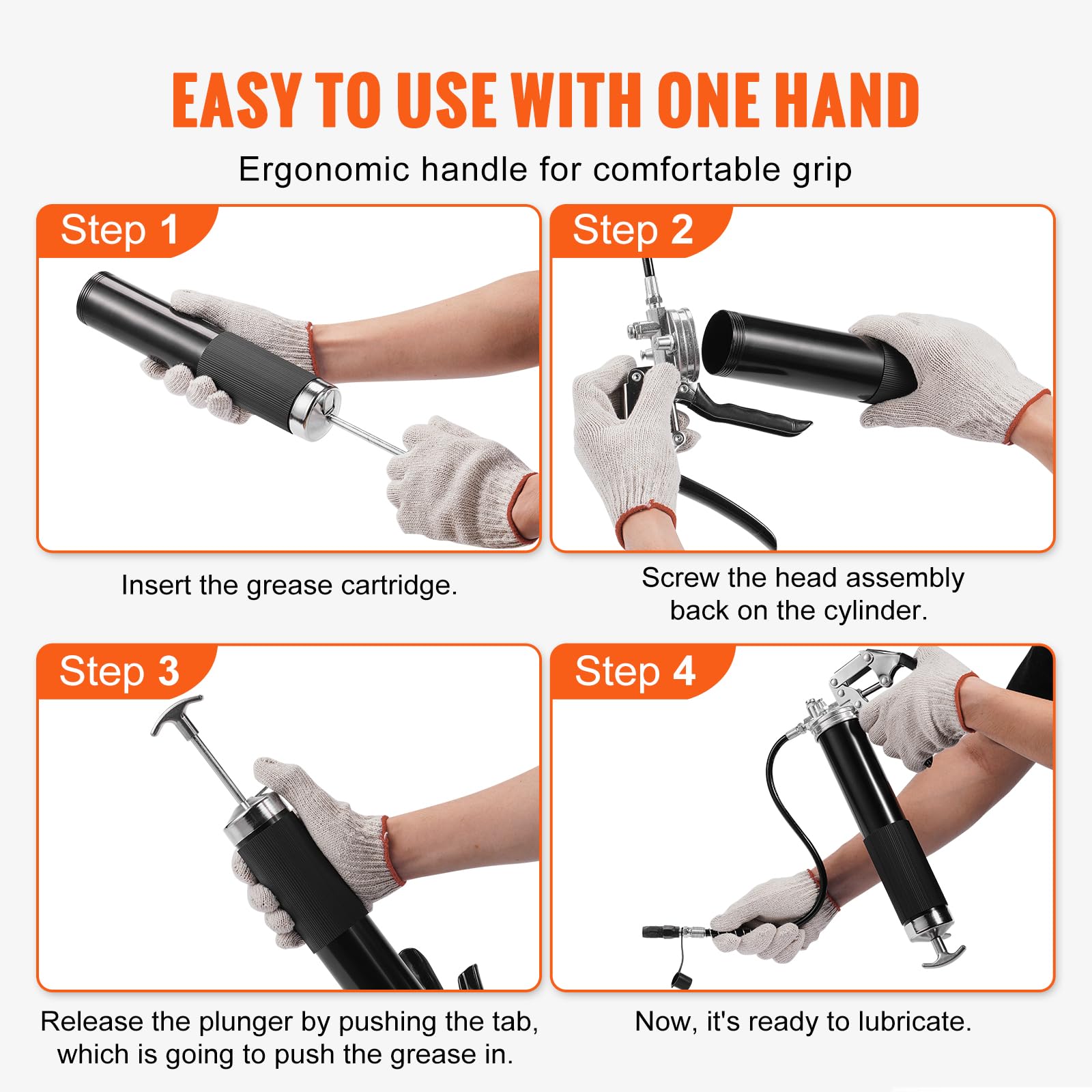 EASY TO USE WITH ONE HAND

Ergonomic handle for comfortable grip

Step 1

Insert the grease cartridge.

Step 2

Screw the head assembly back on the cylinder.

Step 3

Release the plunger by pushing the tab, which is going to push the grease in.

Step 4

Now, it's ready to lubricate.