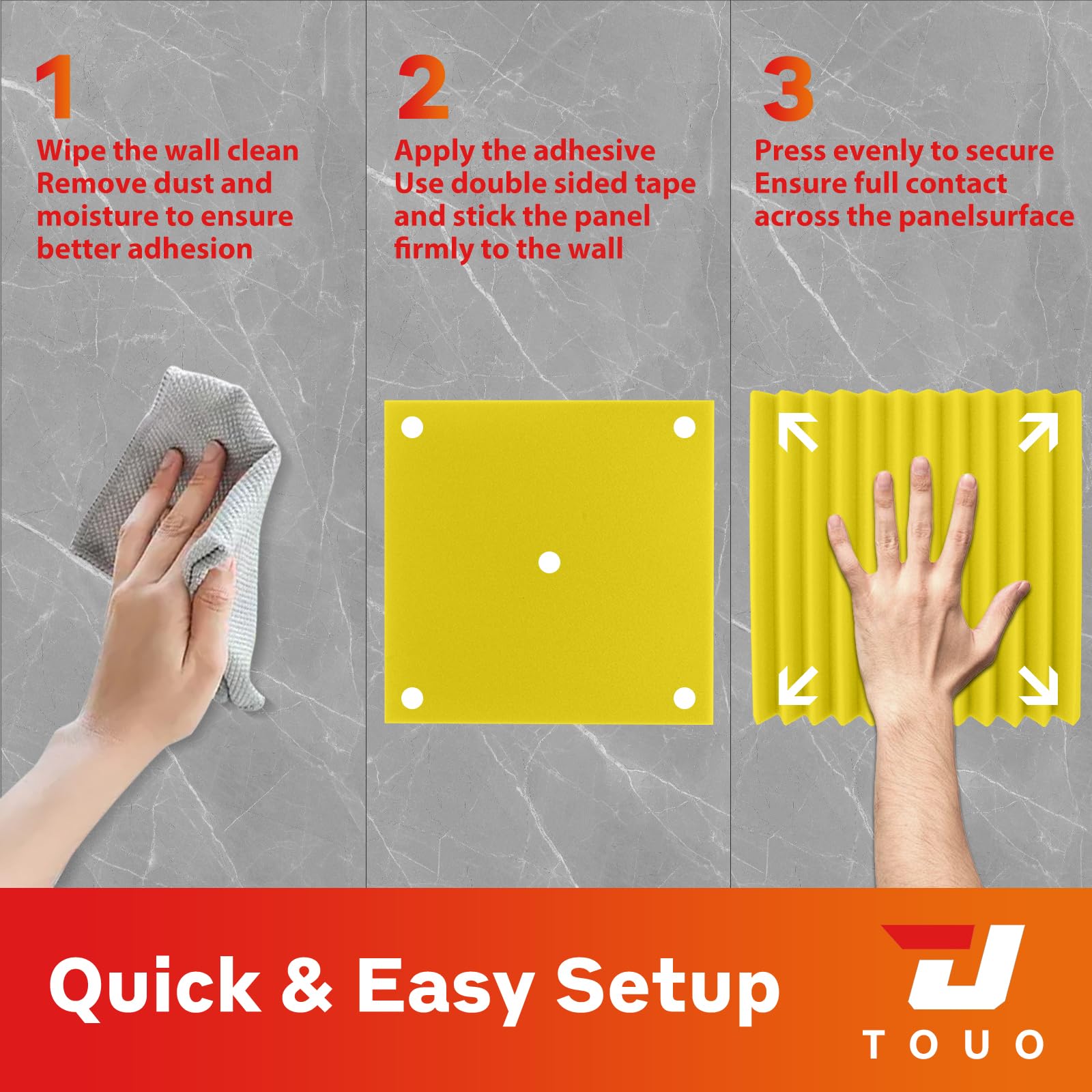 1
Wipe the wall clean
Remove dust and moisture to ensure better adhesion

2
Apply the adhesive
Use double sided tape and stick the panel firmly to the wall

3
Press evenly to secure
Ensure full contact across the panelsurface

Quick & Easy Setup

TOUO