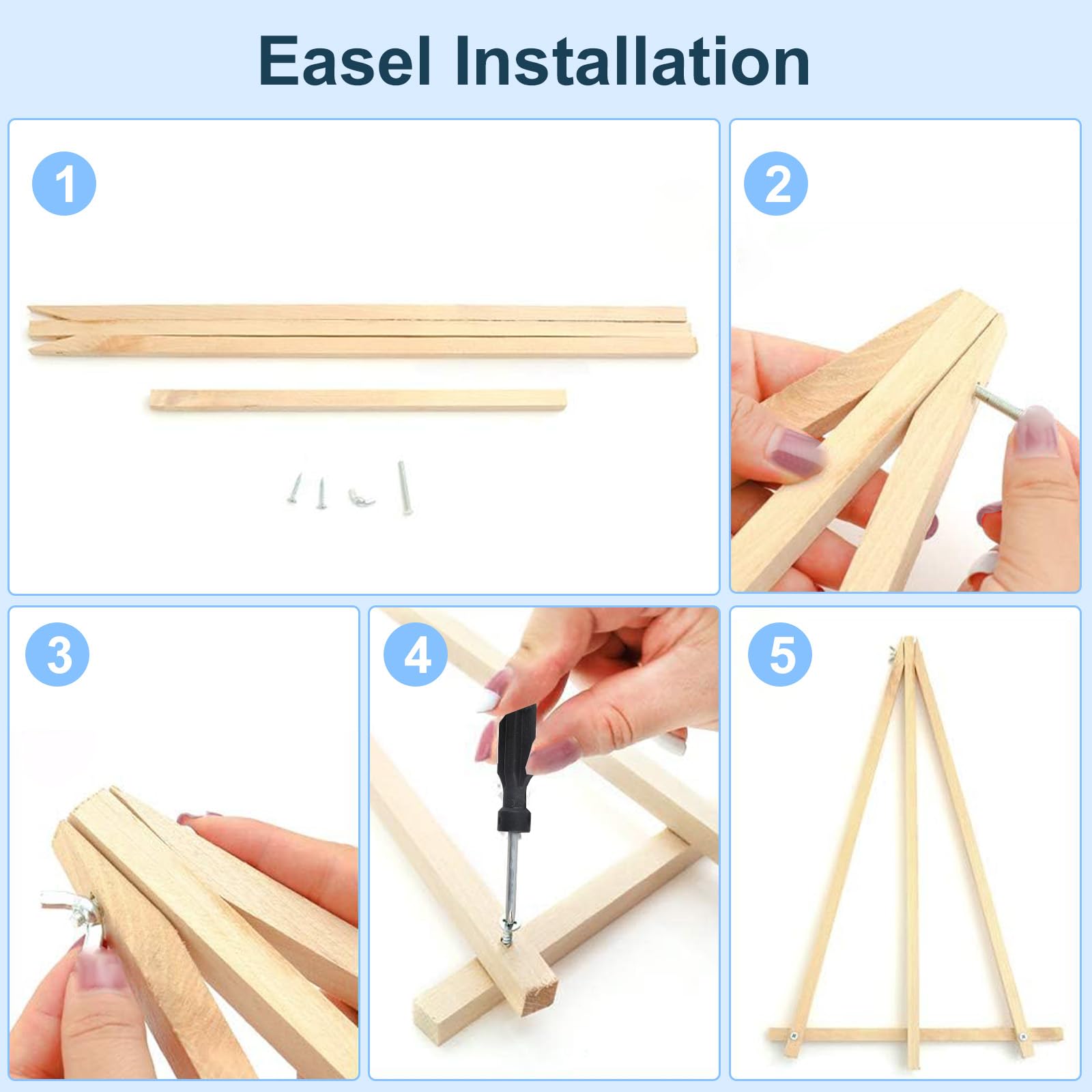 Easel Installation

1

2

3

4

5