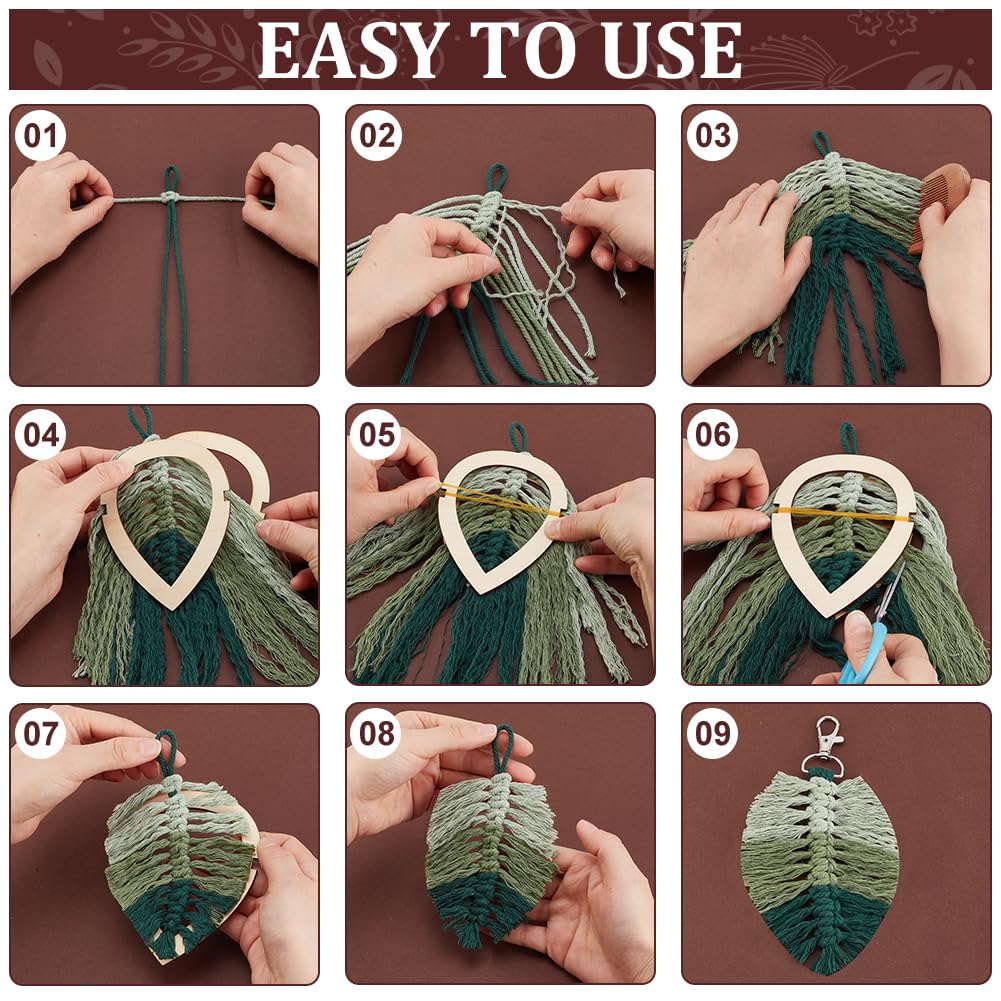 EASY TO USE

01

02

03

04

05

06

07

08

09