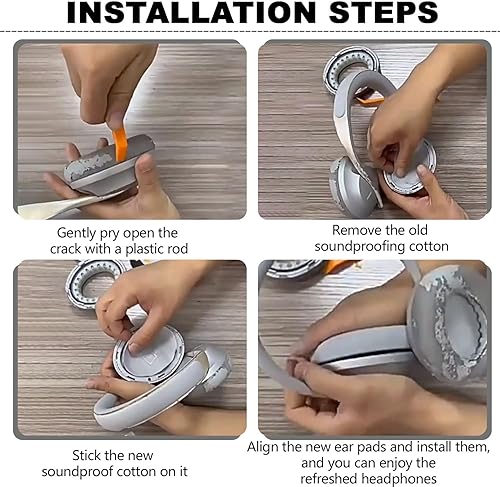 INSTALLATION STEPS

Gently pry open the crack with a plastic rod

Remove the old soundproofing cotton

Stick the new soundproof cotton on it

Align the new ear pads and install them, and you can enjoy the refreshed headphones